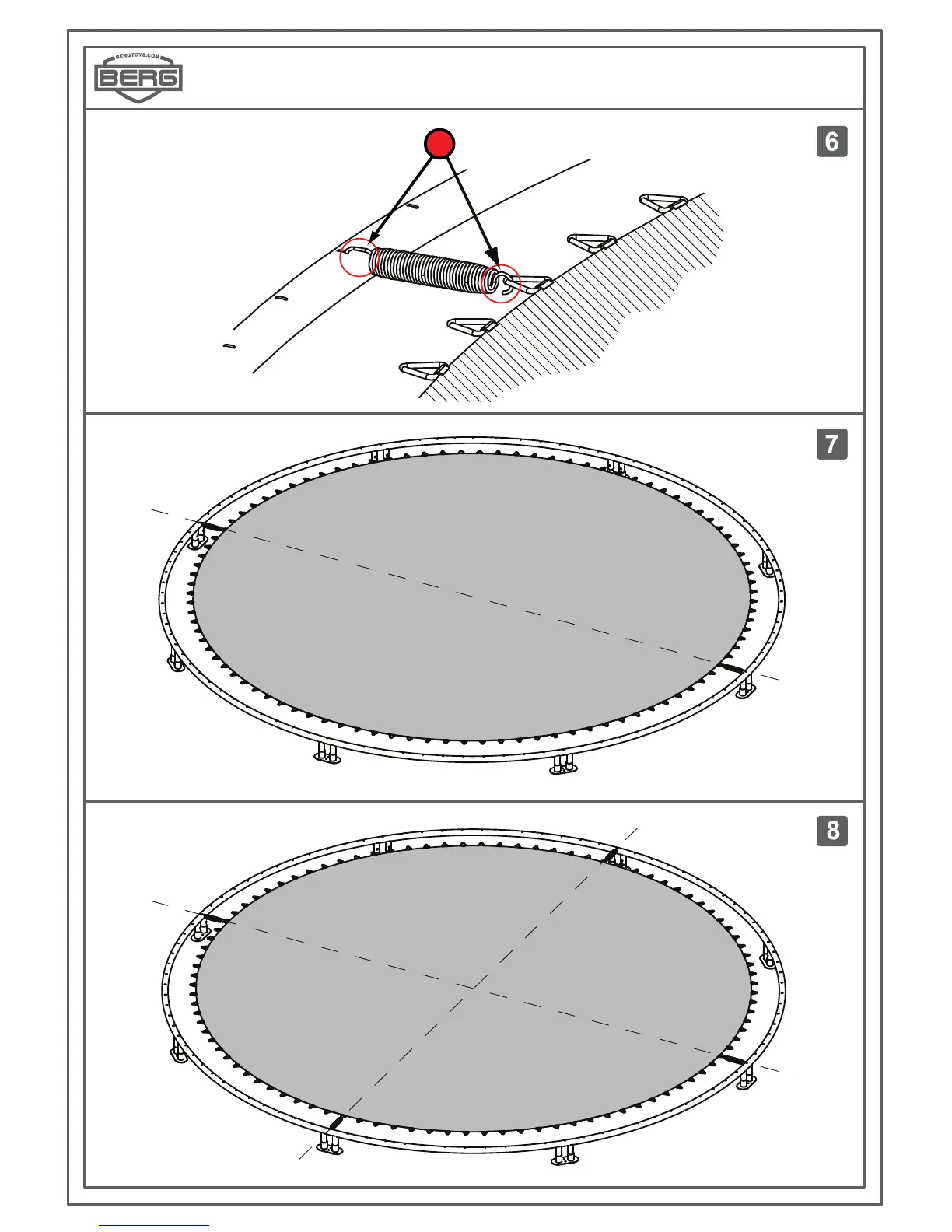 BERGTOYS.COM
BERG

6

7

8