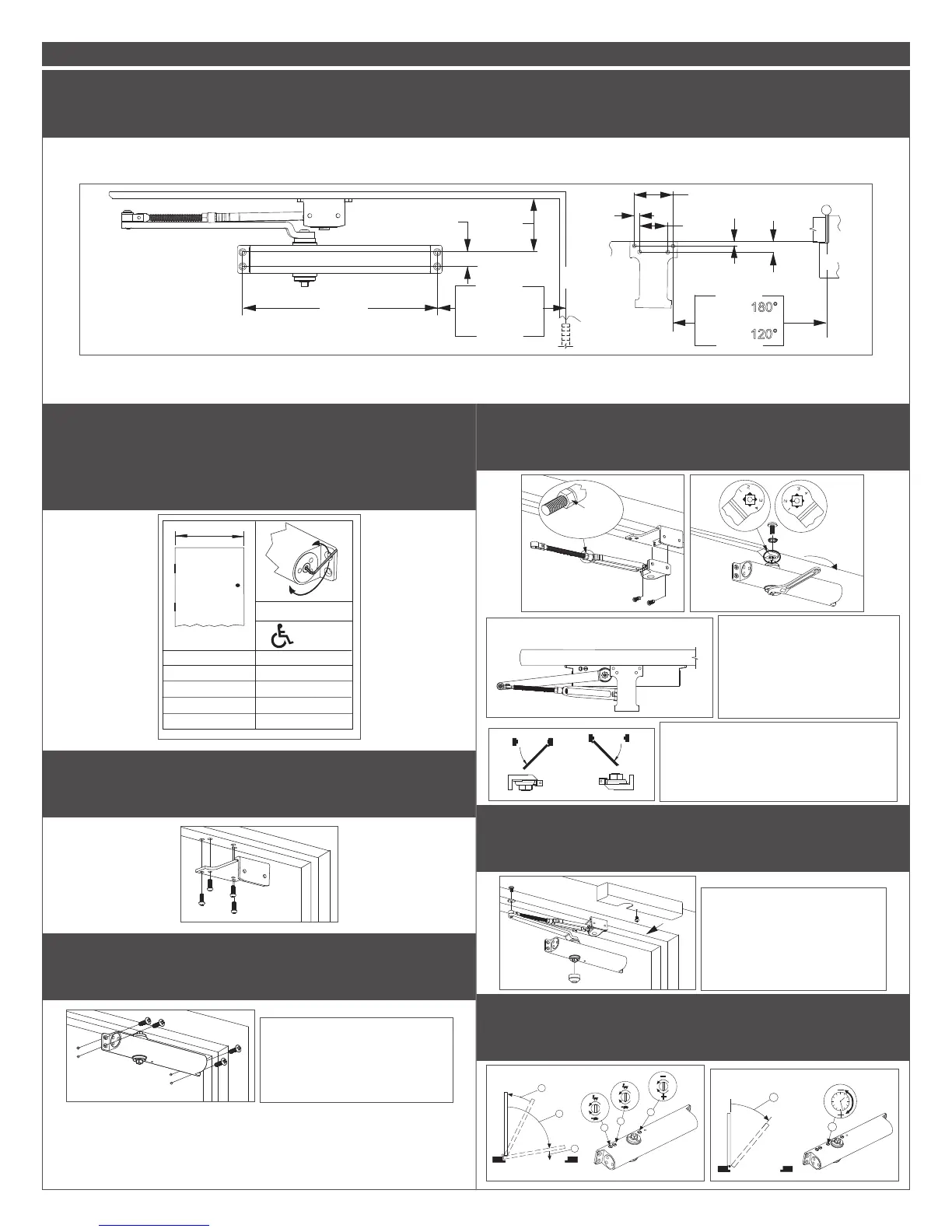 180°
120°