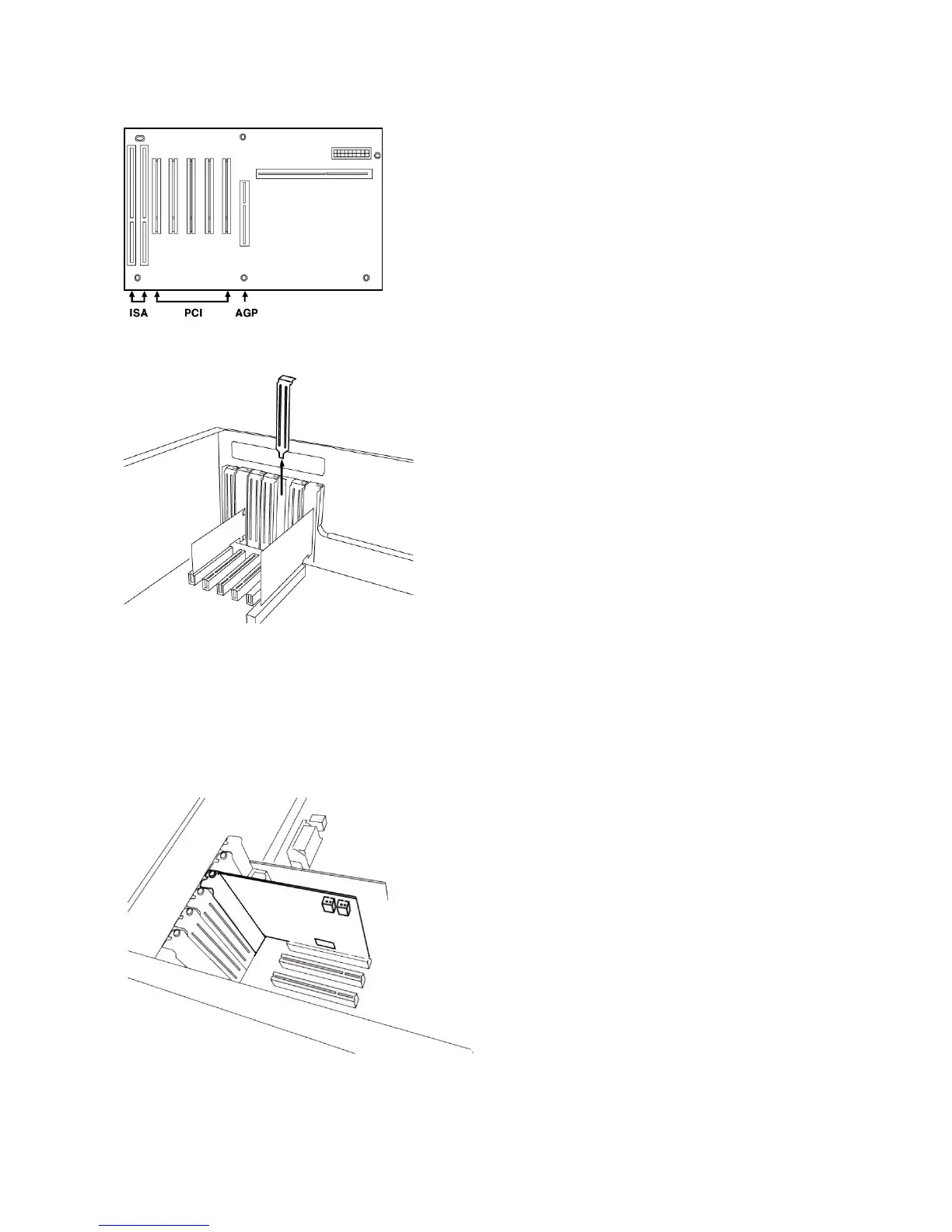 ISA PCI AGP