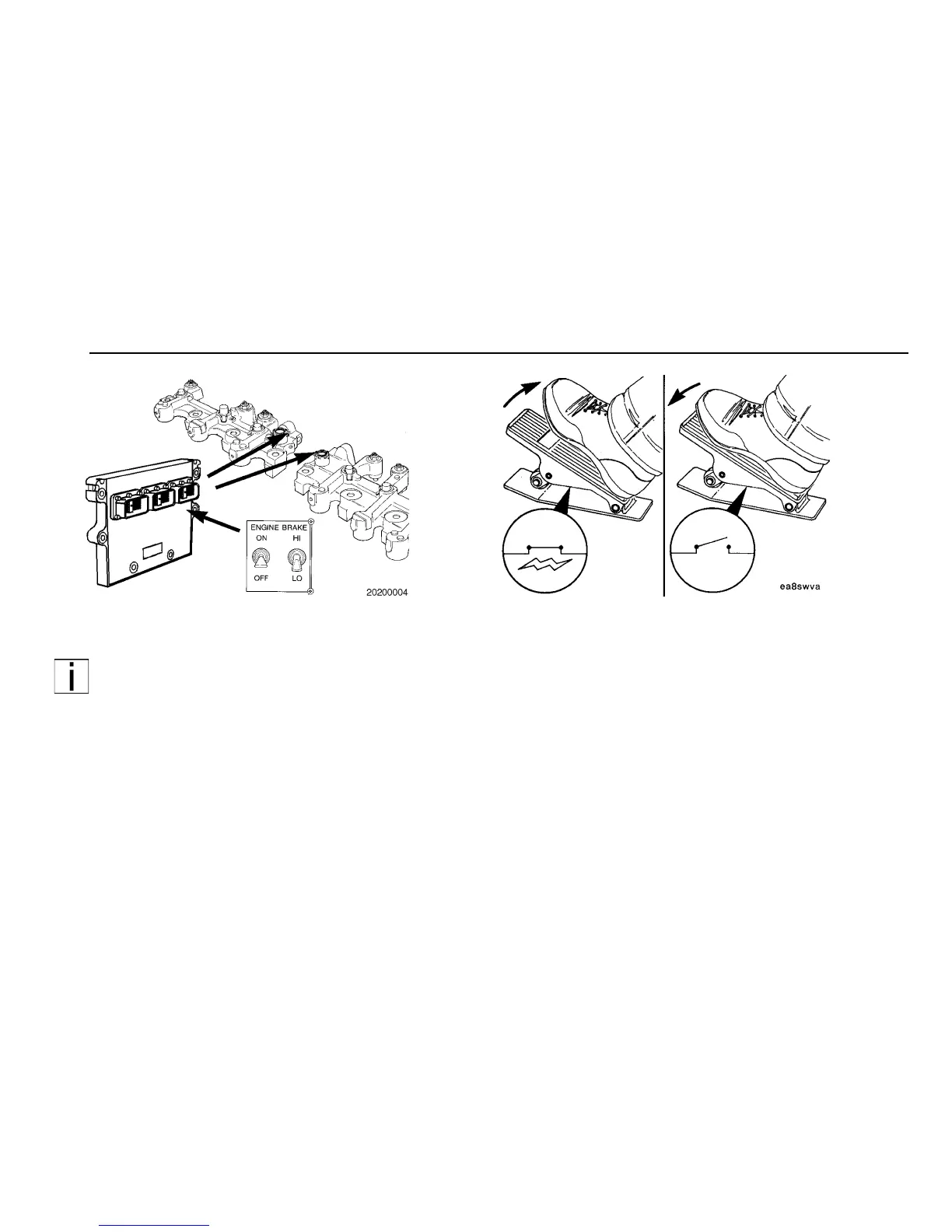 ENGINE BRAKE
ON HI
OFF LO
20200004

ea8swva

i