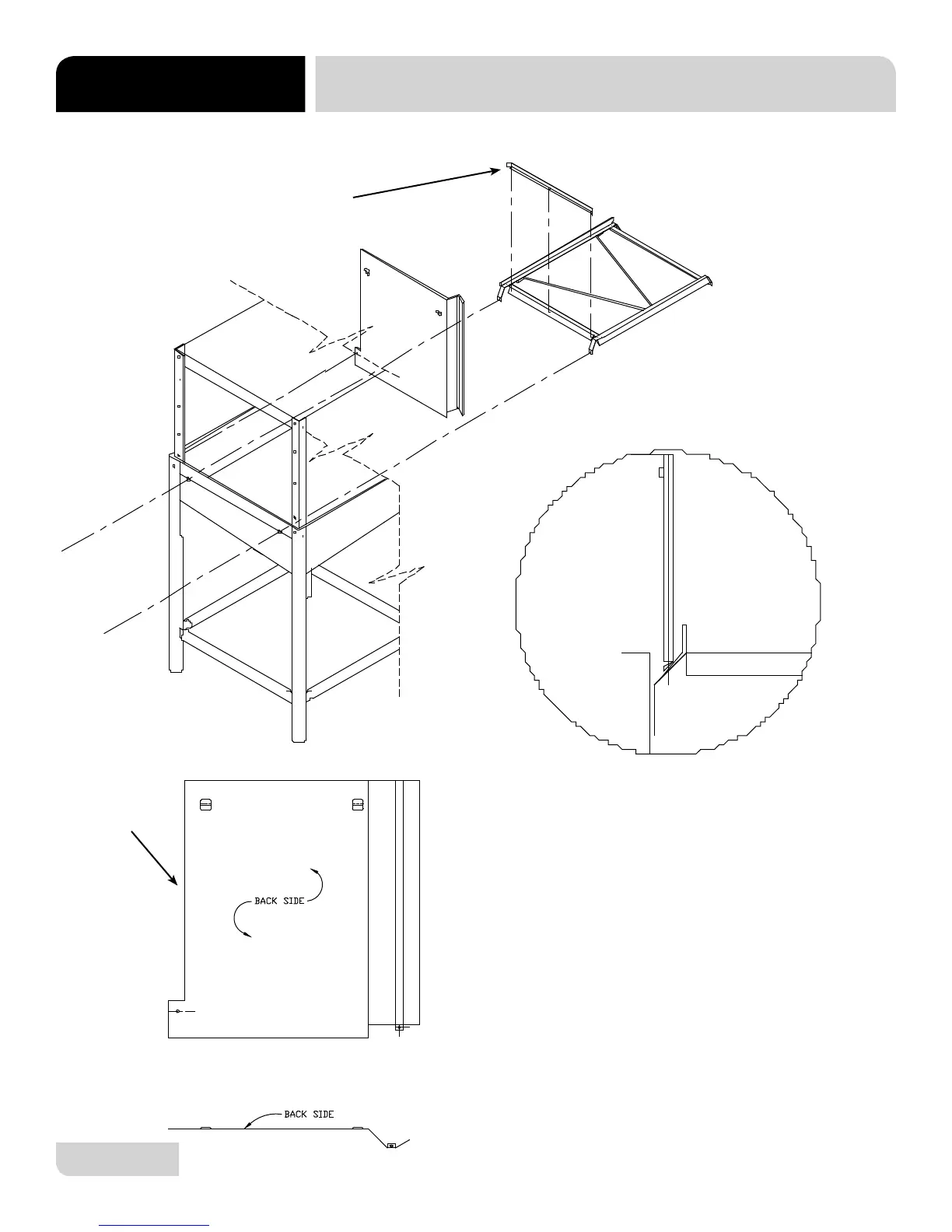 BACK SIDE

BACK SIDE