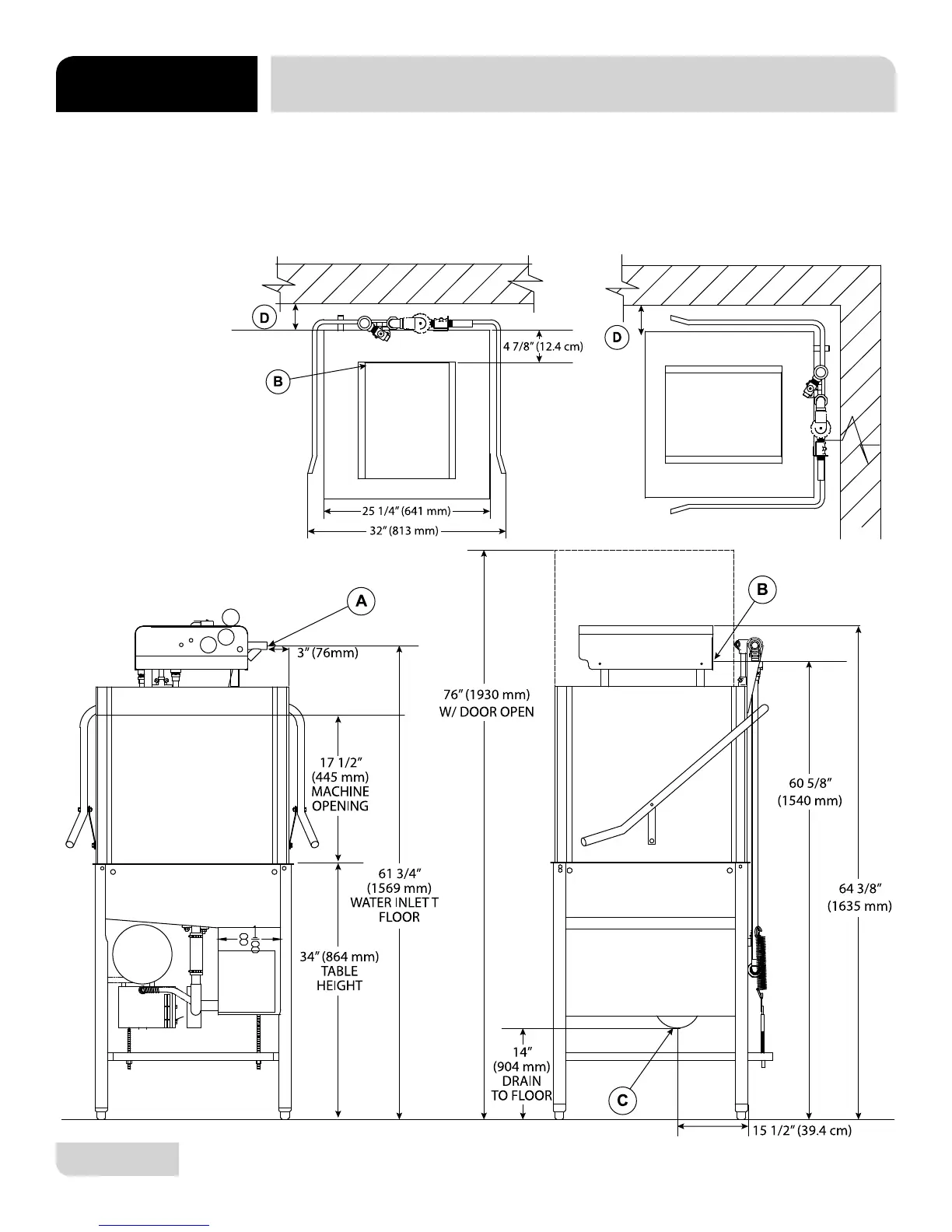 D

4 7/8" (12.4 cm)

B

25 1/4" (641 mm)

32" (813 mm)

D

A

3" (76mm)

17 1/2" (445 mm) MACHINE OPENING

61 3/4" (1569 mm) WATER INLET T FLOOR

34" (864 mm) TABLE HEIGHT

76" (1930 mm) W/ DOOR OPEN

B

60 5/8" (1540 mm)

64 3/8" (1635 mm)

14" (904 mm) DRAIN TO FLOOR

C

15 1/2" (39.4 cm)