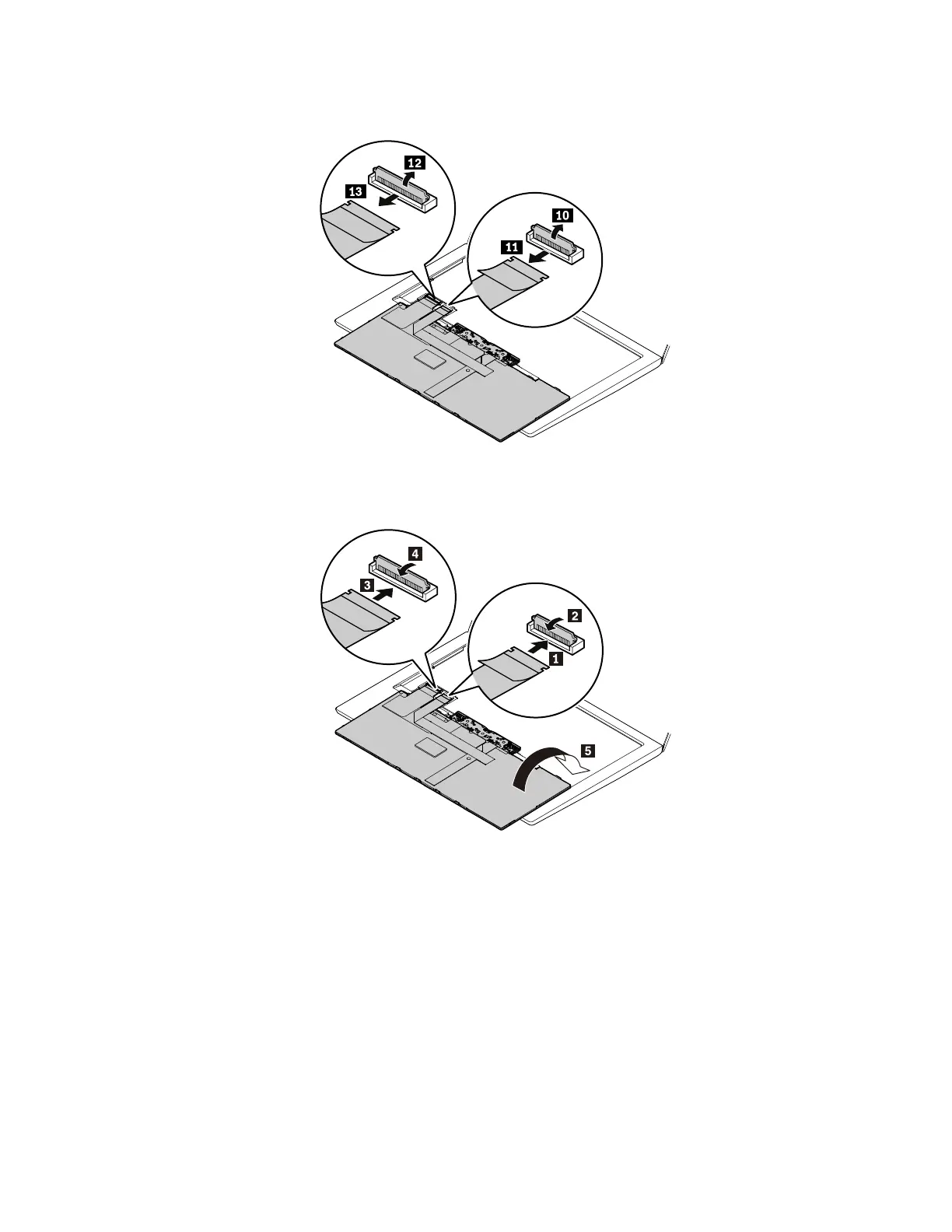 12
13
10
11

4
3
2
1
5