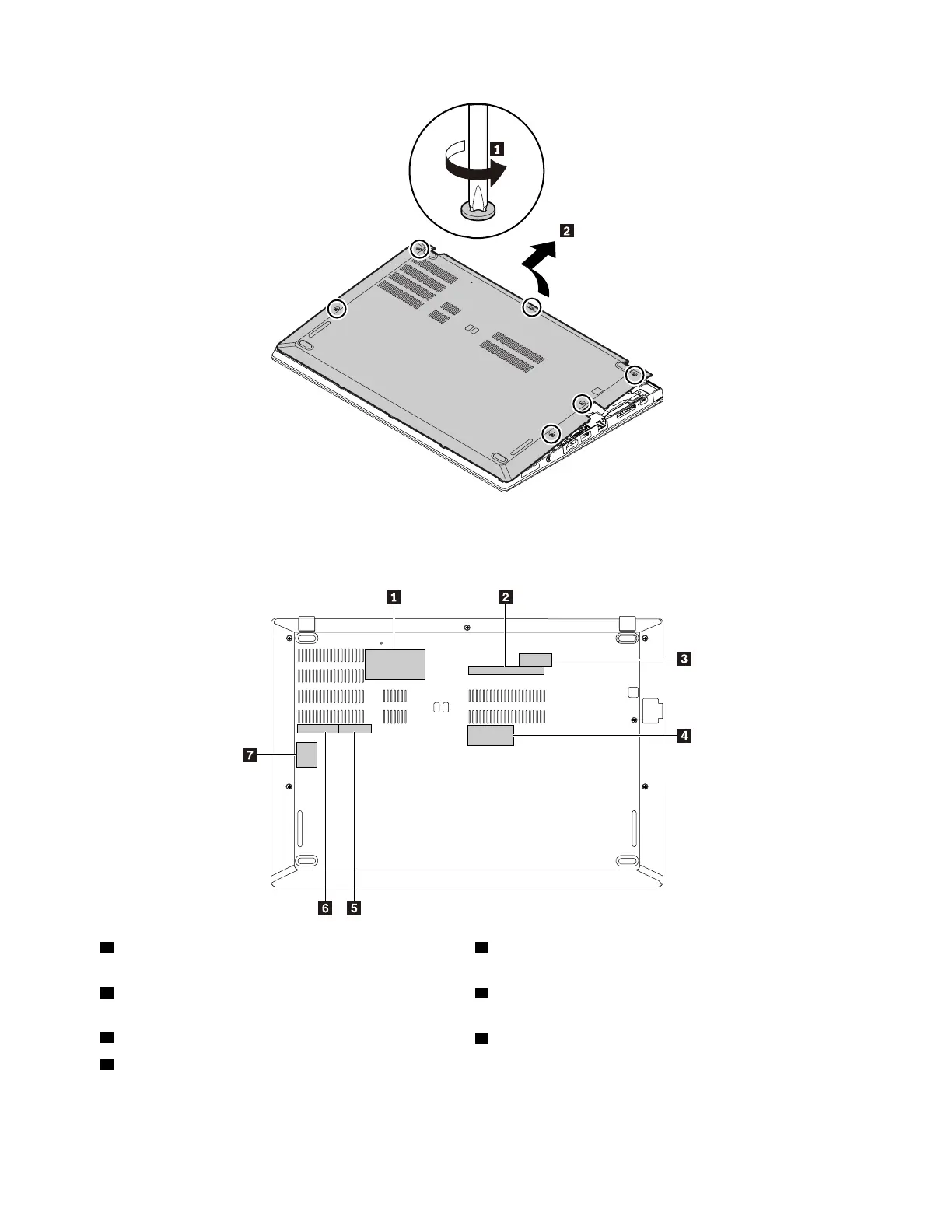 1

2

1 2

3

4

7

6 5