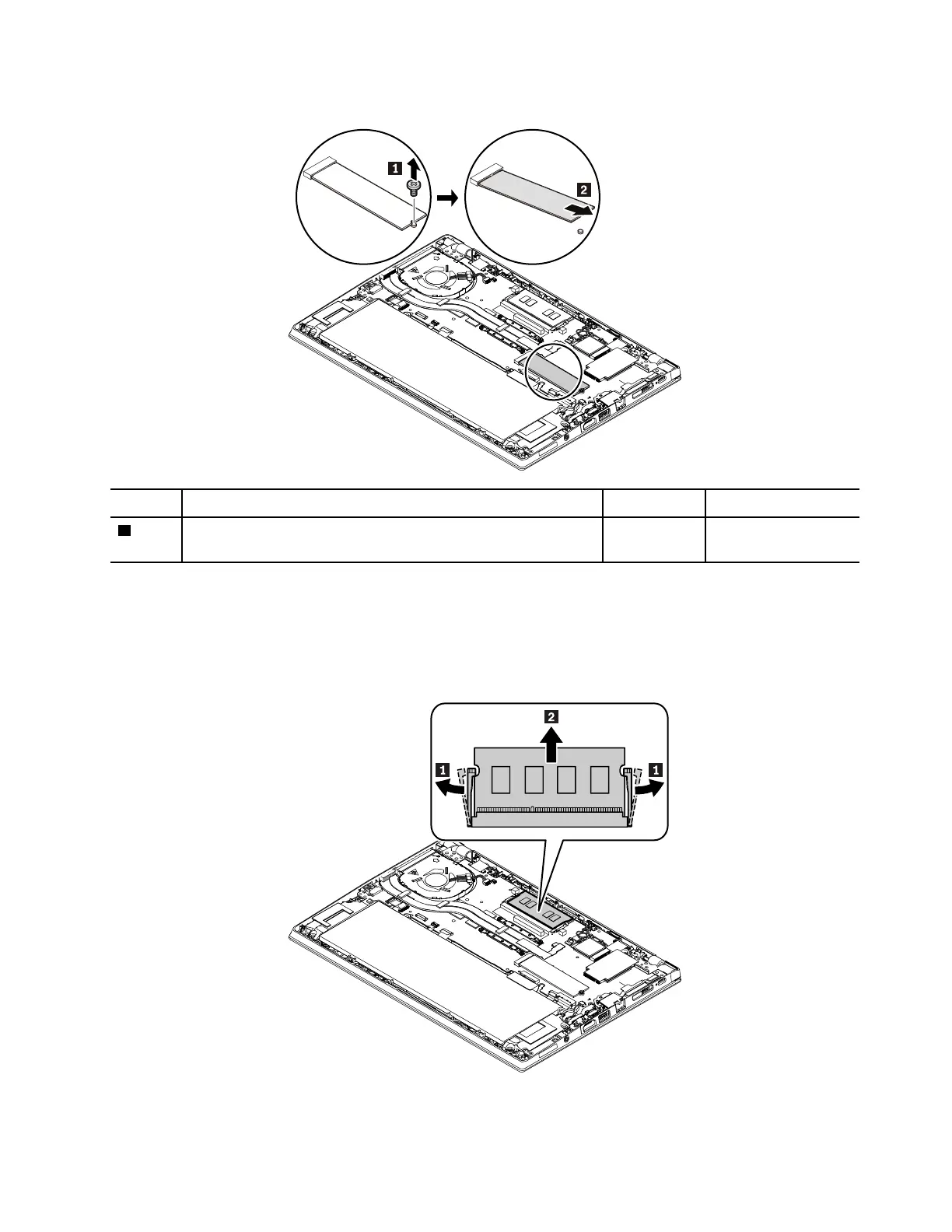 1
2
2
1
1