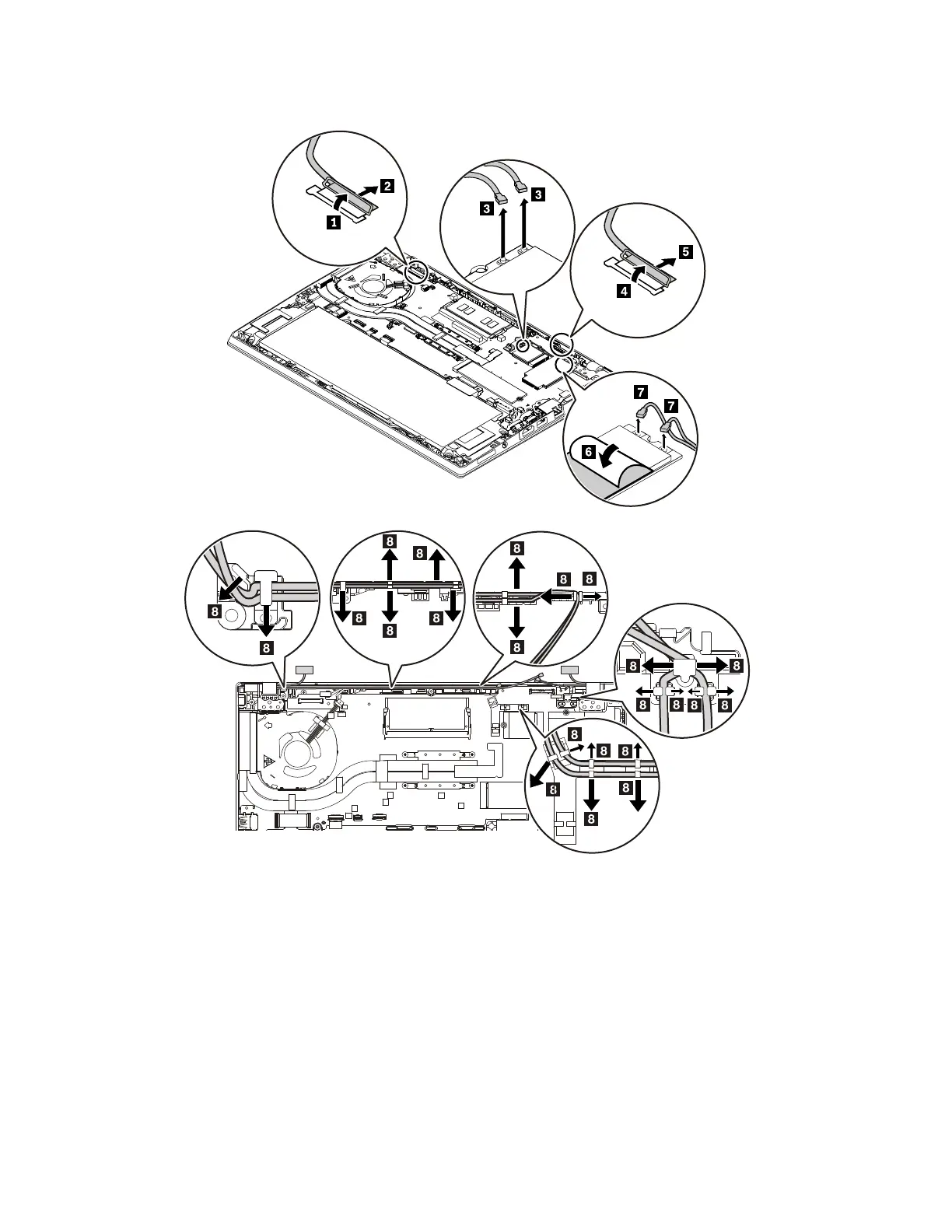 2
1
3
3
5
4
7
7
6
8
8
8
8
8
8
8
8
8
8
8
8
8
8
8
8
8
8
8
8
8
8
8
8
8
8