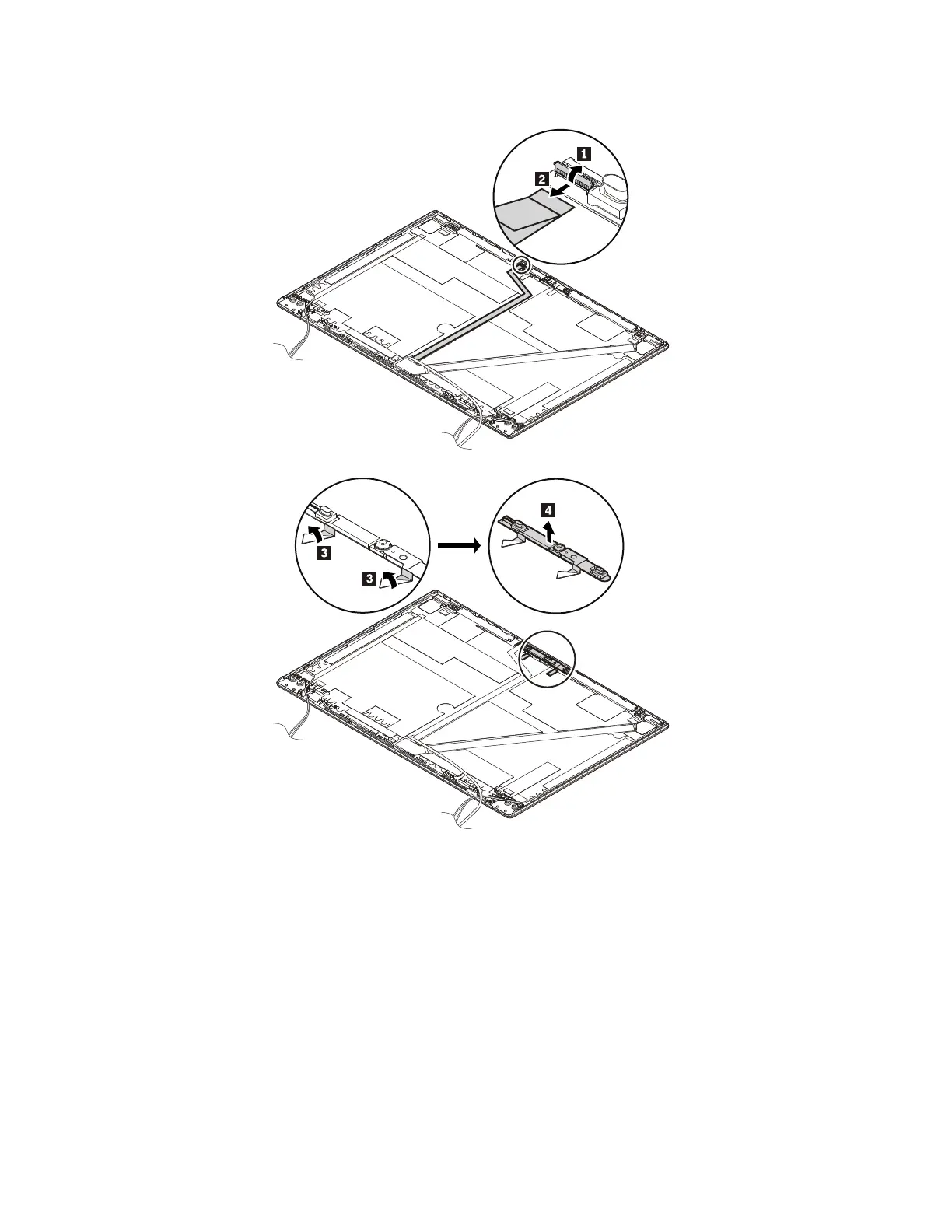 1
2
3
3
4