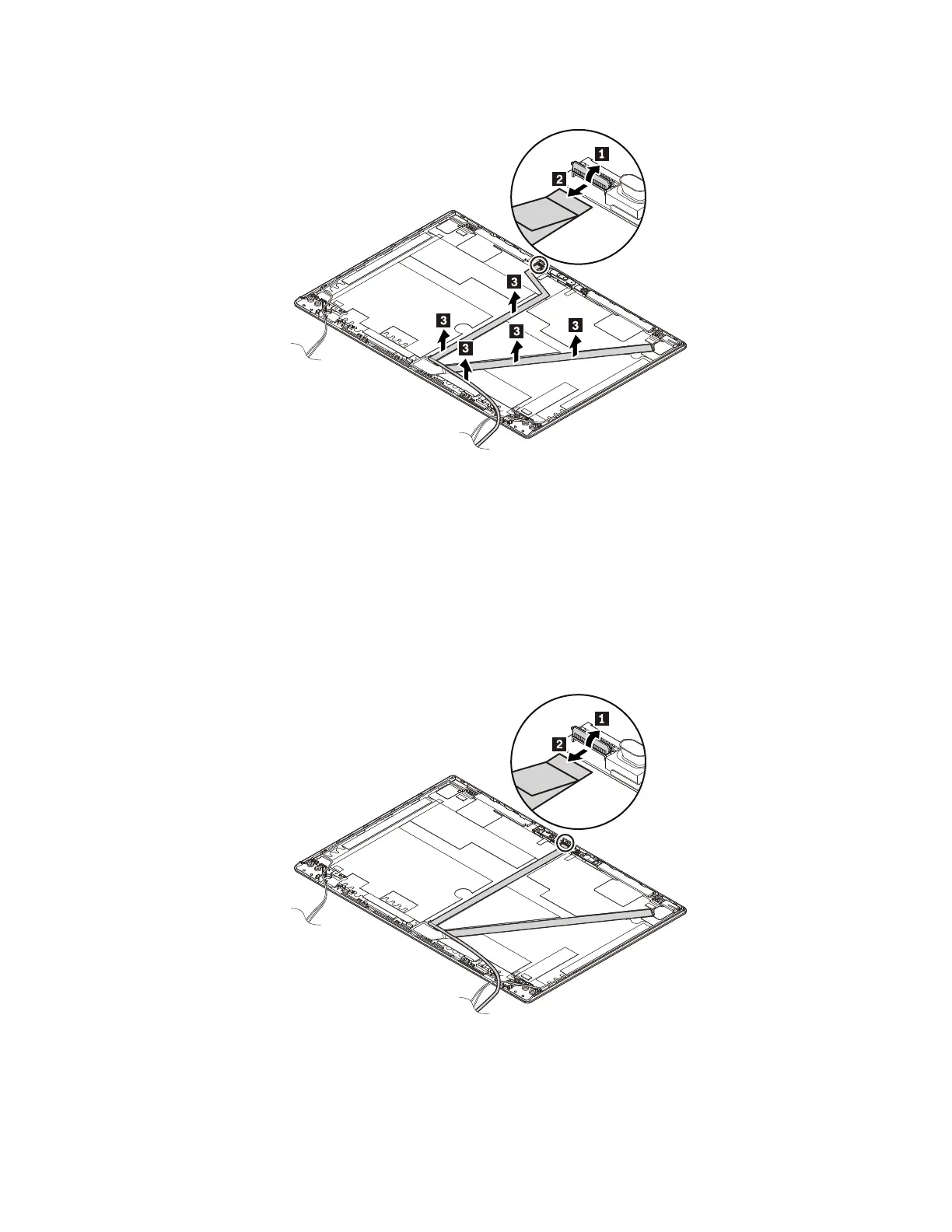 1
2
3
3
3
3
3

1
2