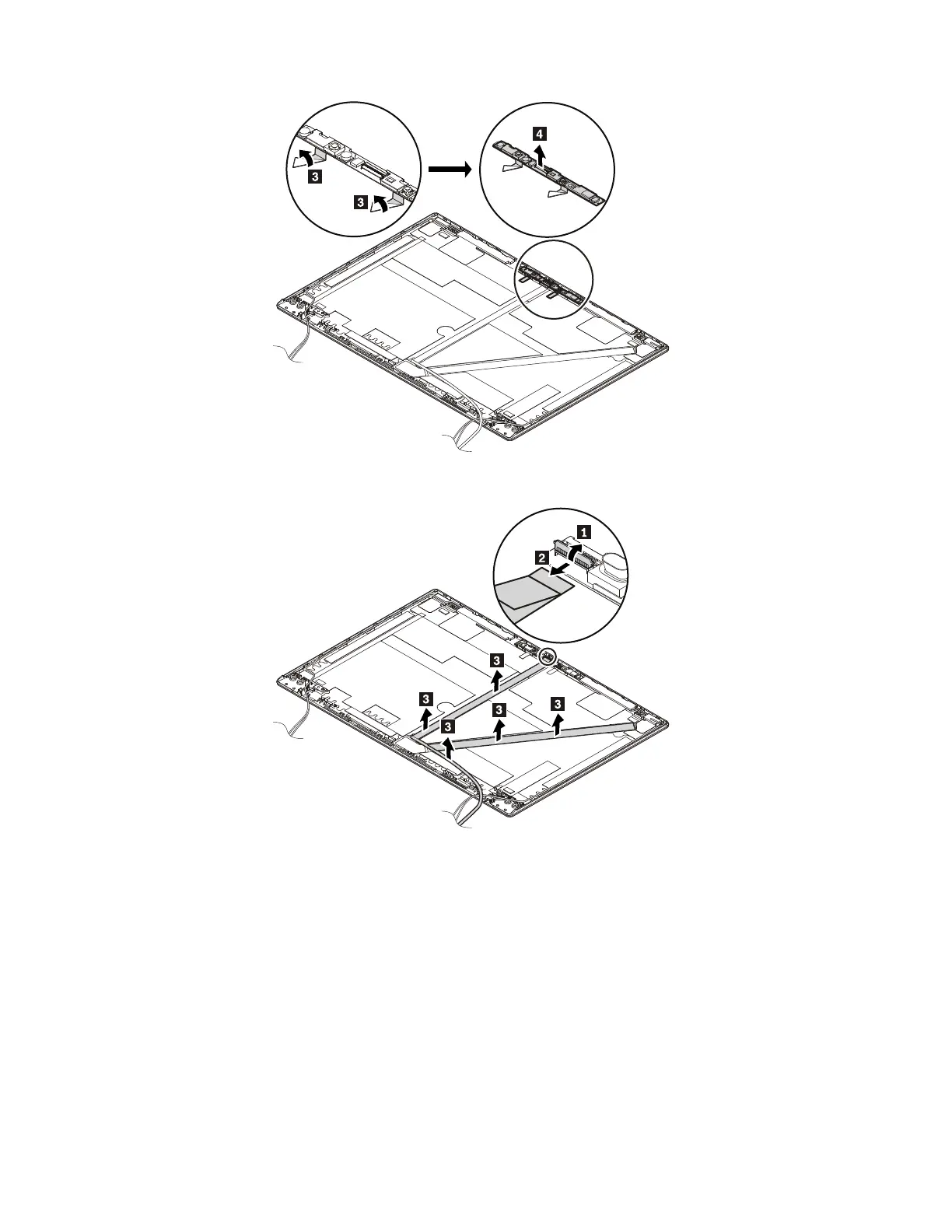 3
3
4

1
2
3
3
3
3
3