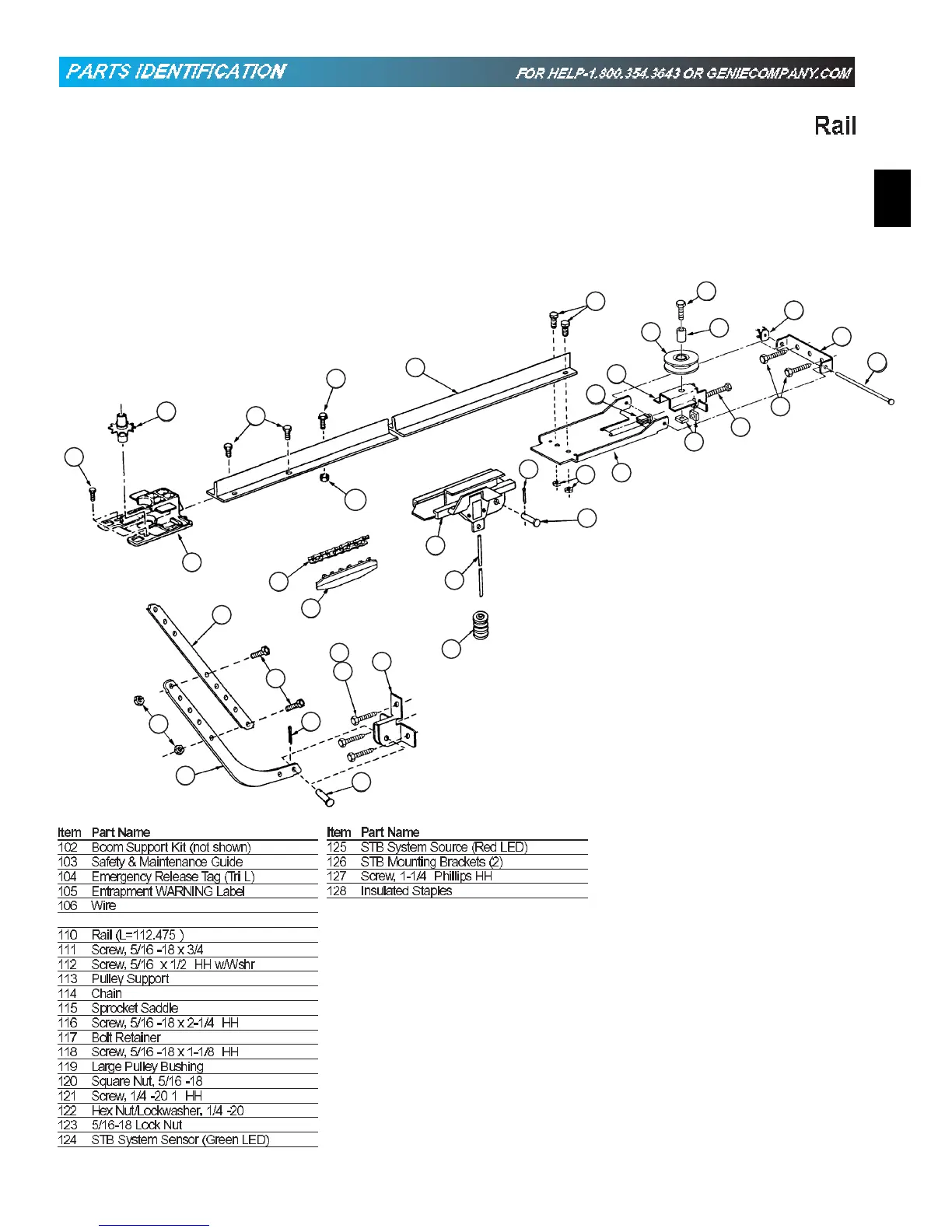 PARTS IDENTIFICATION FOR HELP-1.800.354.3643 OR GENIECOMPANY.COM

Rail

| Item | Part Name |
|---|---|
| 102 | Boom Support Kit (not shown) |
| 103 | Safety & Maintenance Guide |
| 104 | Emergency Release Tag (Tri L) |
| 105 | Entrapment WARNING Label |
| 106 | Wire |
| | |
| 110 | Rail (L=112.475 ) |
| 111 | Screw, 5/16 -18 x 3/4 |
| 112 | Screw, 5/16 x 1/2 HH w/Wshr |
| 113 | Pulley Support |
| 114 | Chain |
| 115 | Sprocket Saddle |
| 116 | Screw, 5/16 -18 x 2-1/4 HH |
| 117 | Bolt Retainer |
| 118 | Screw, 5/16 -18 x 1-1/8 HH |
| 119 | Large Pulley Bushing |
| 120 | Square Nut, 5/16 -18 |
| 121 | Screw, 1/4 -20 1 HH |
| 122 | Hex Nut/Lockwasher, 1/4 -20 |
| 123 | 5/16-18 Lock Nut |
| 124 | STB System Sensor (Green LED) |

| Item | Part Name |
|---|---|
| 125 | STB System Source (Red LED) |
| 126 | STB Mounting Brackets (2) |
| 127 | Screw, 1-1/4 Phillips HH |
| 128 | Insulated Staples |