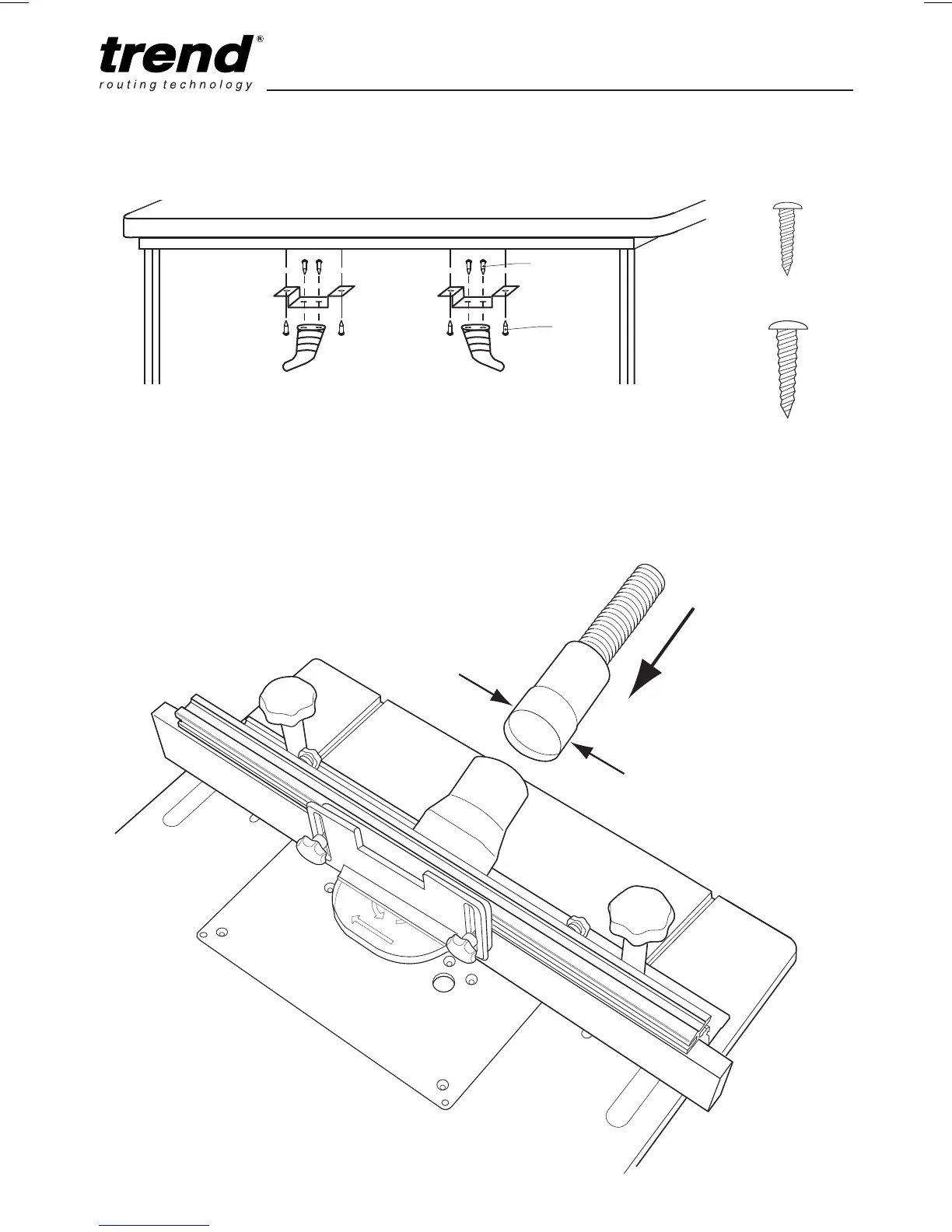 trend®
routing technology