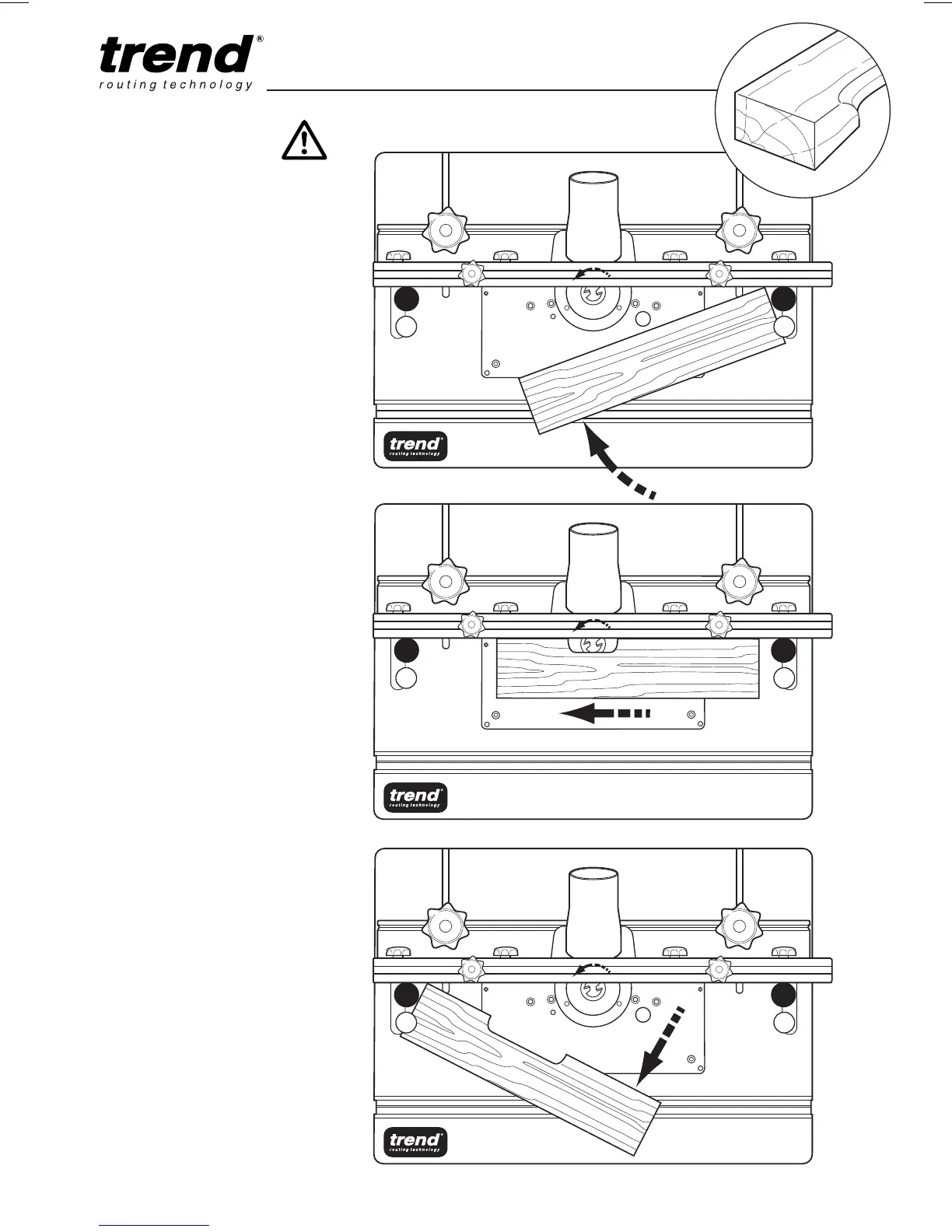 trend®
routing technology

trend®
routing technology

trend®
routing technology

trend®
routing technology