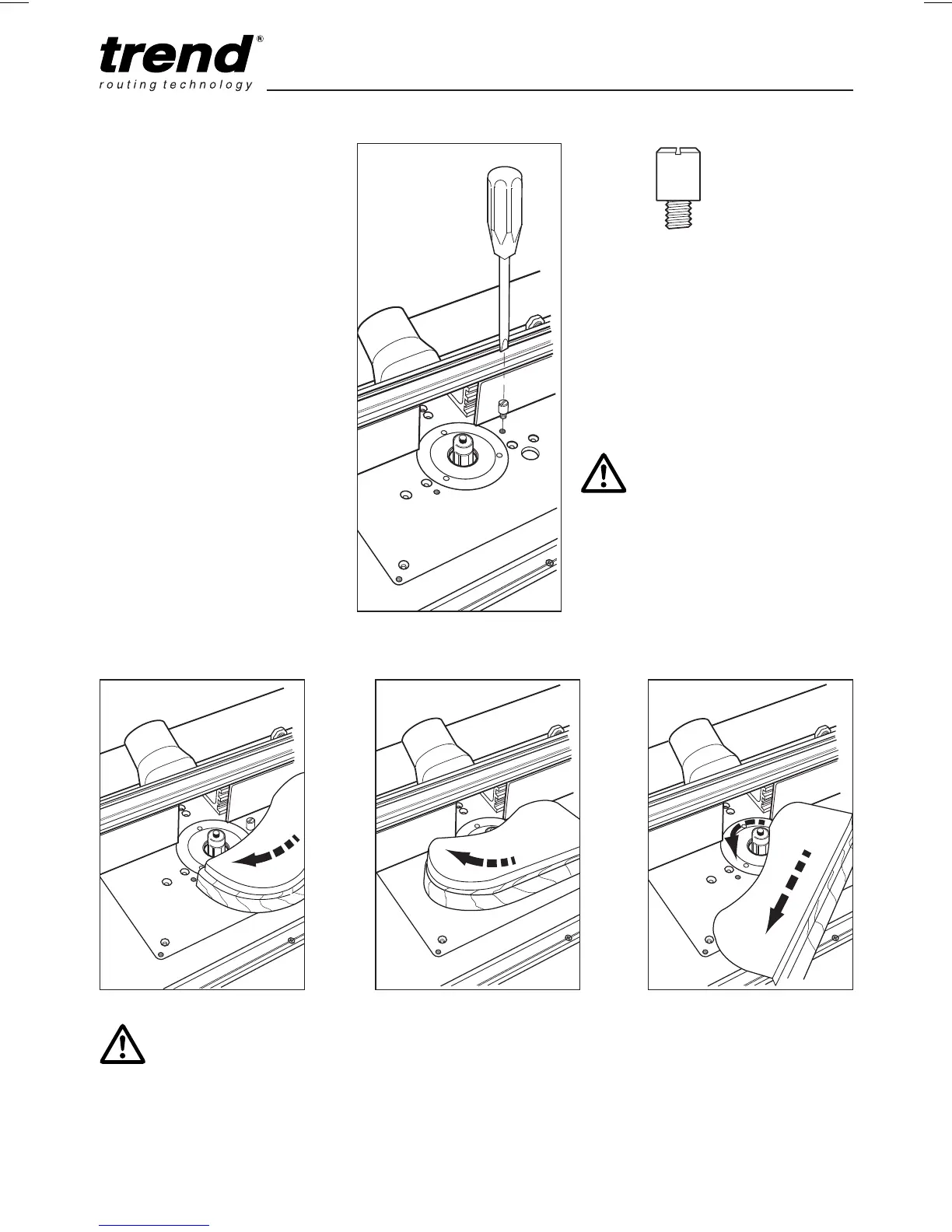 trend®
routing technology