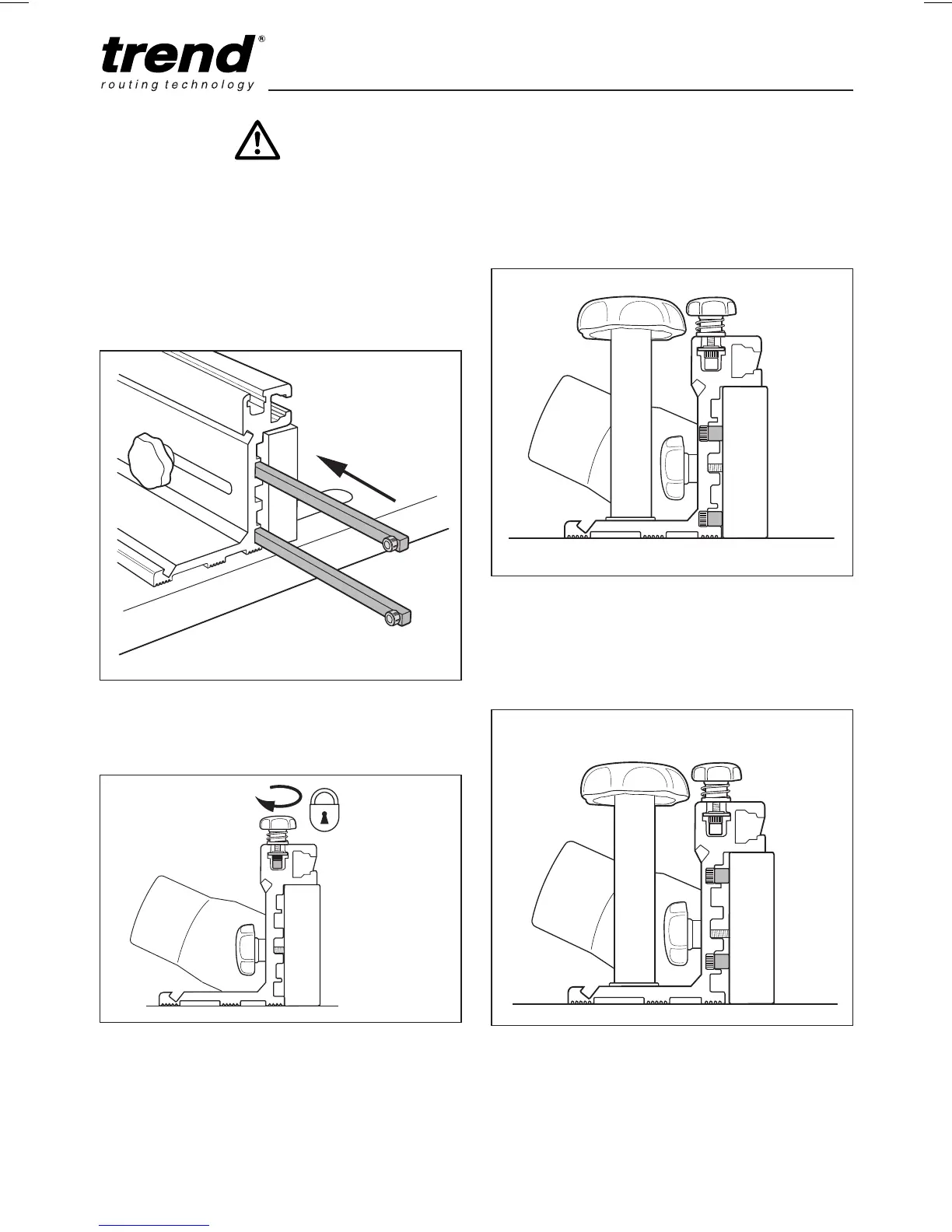 trend®
routing technology