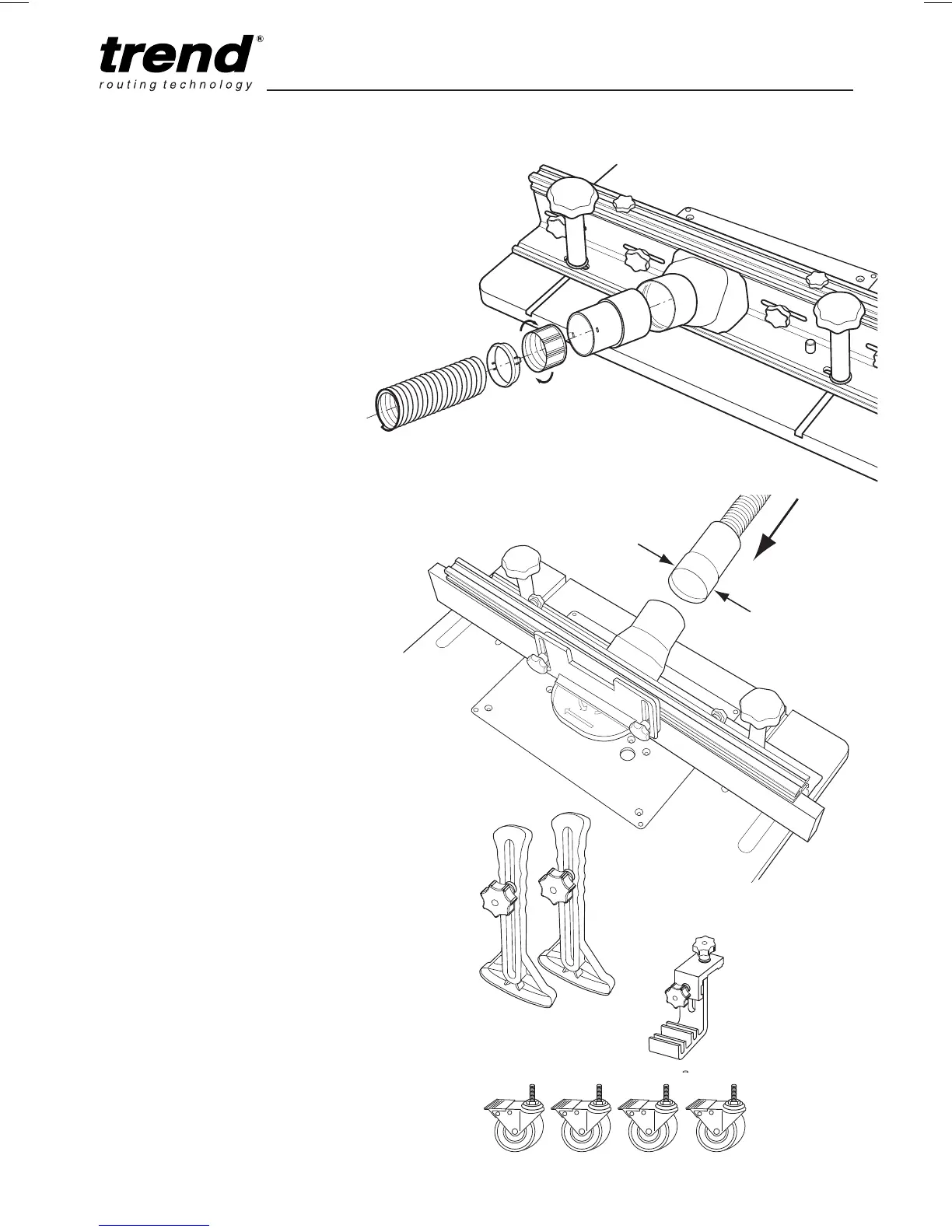 trend®
routing technology