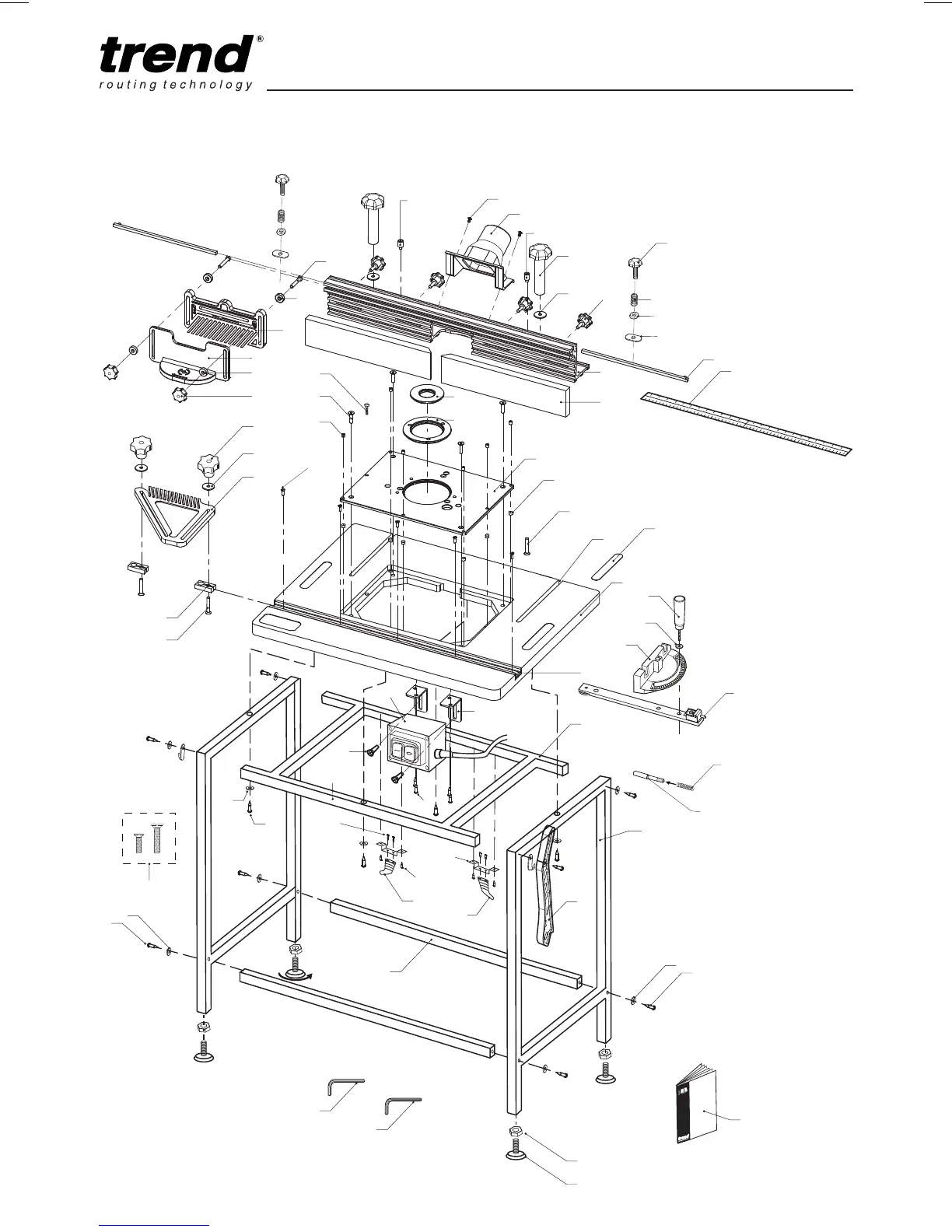 trend®
routing technology