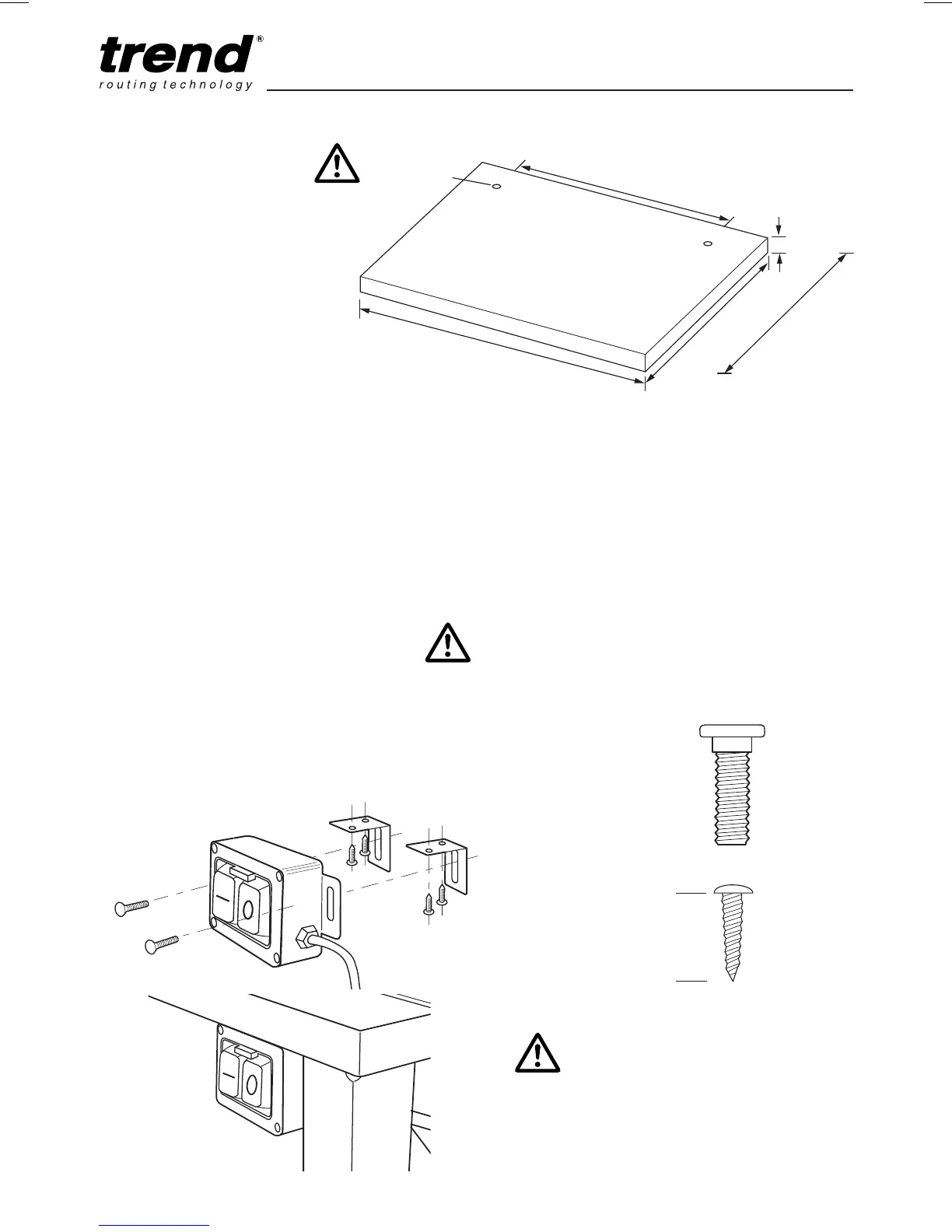 trend®
routing technology