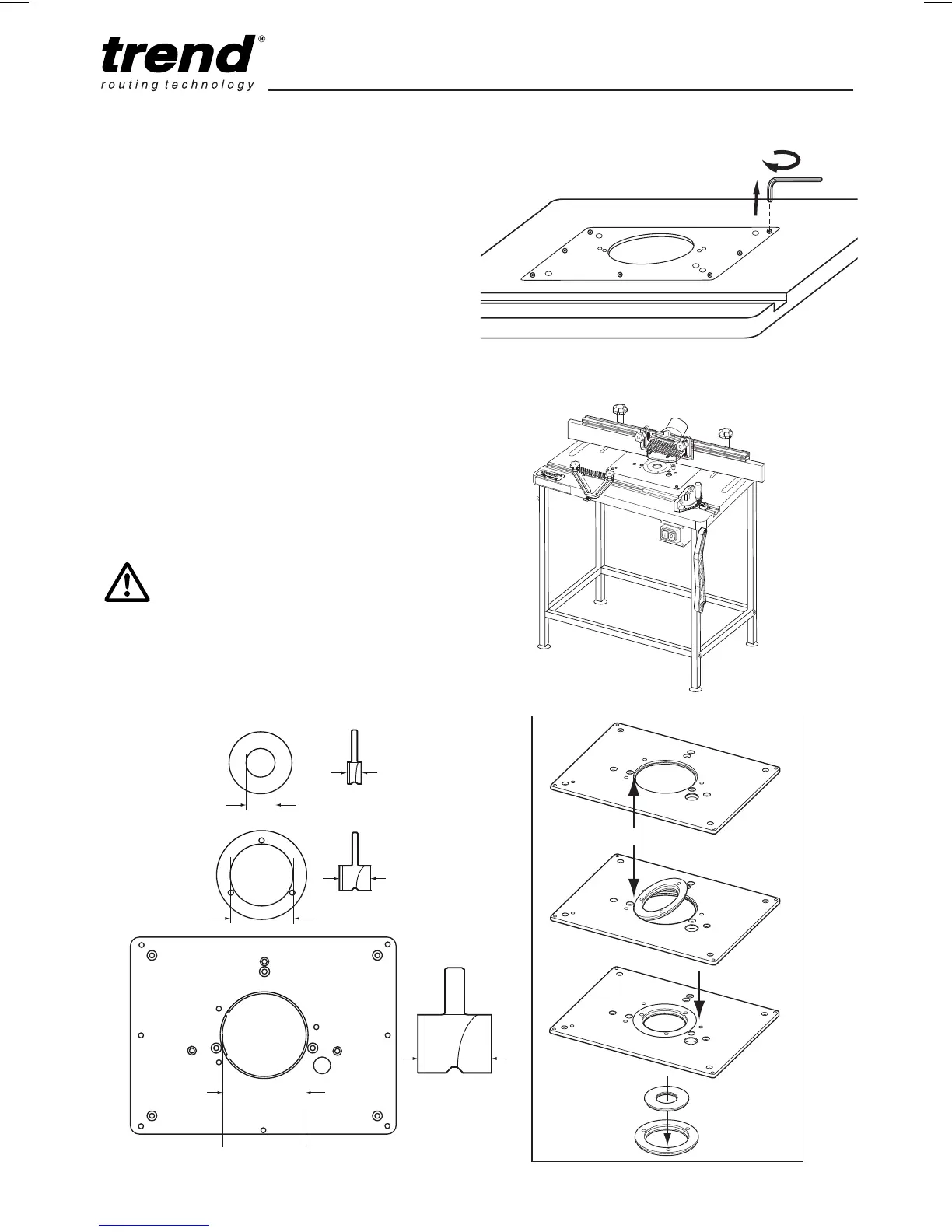 trend®
routing technology