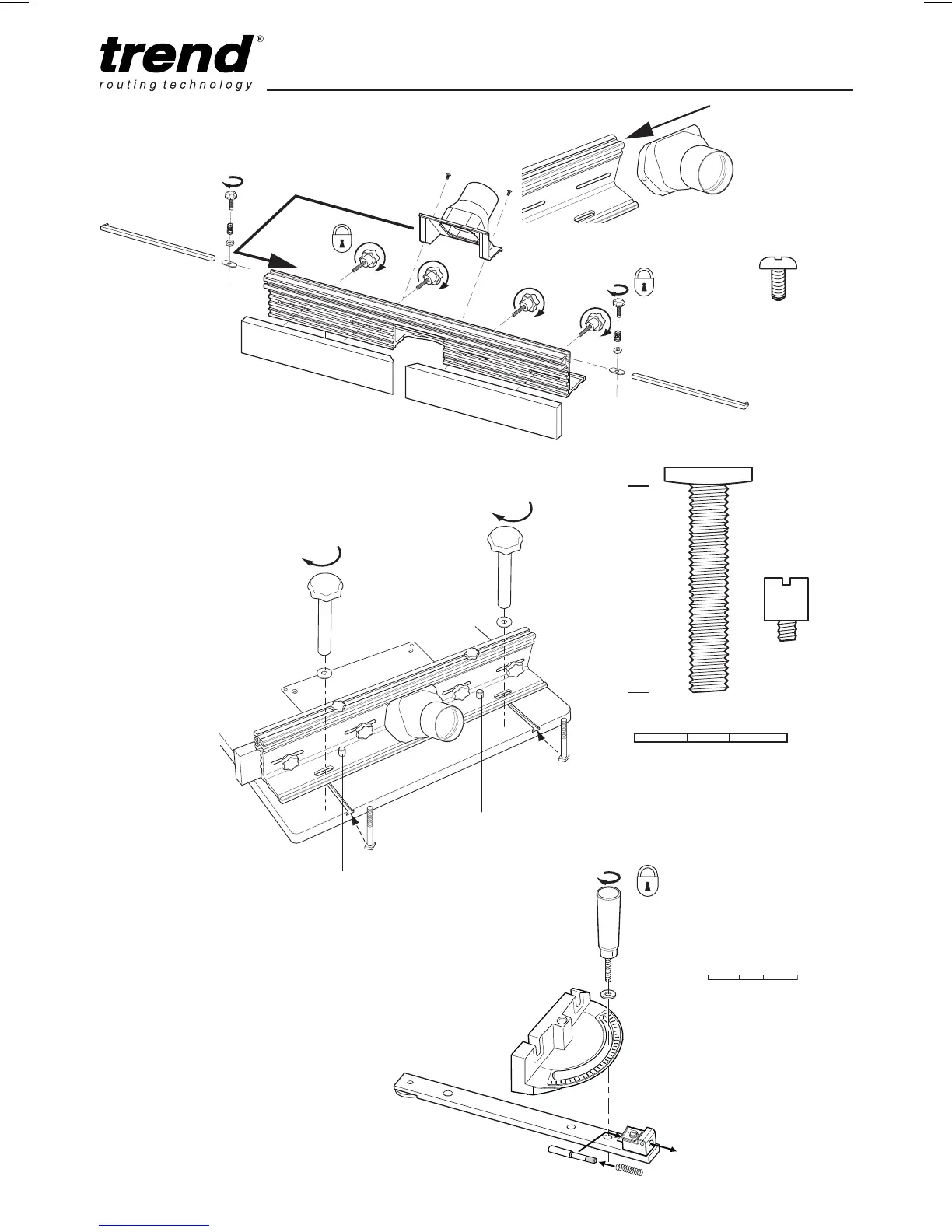 trend®
routing technology