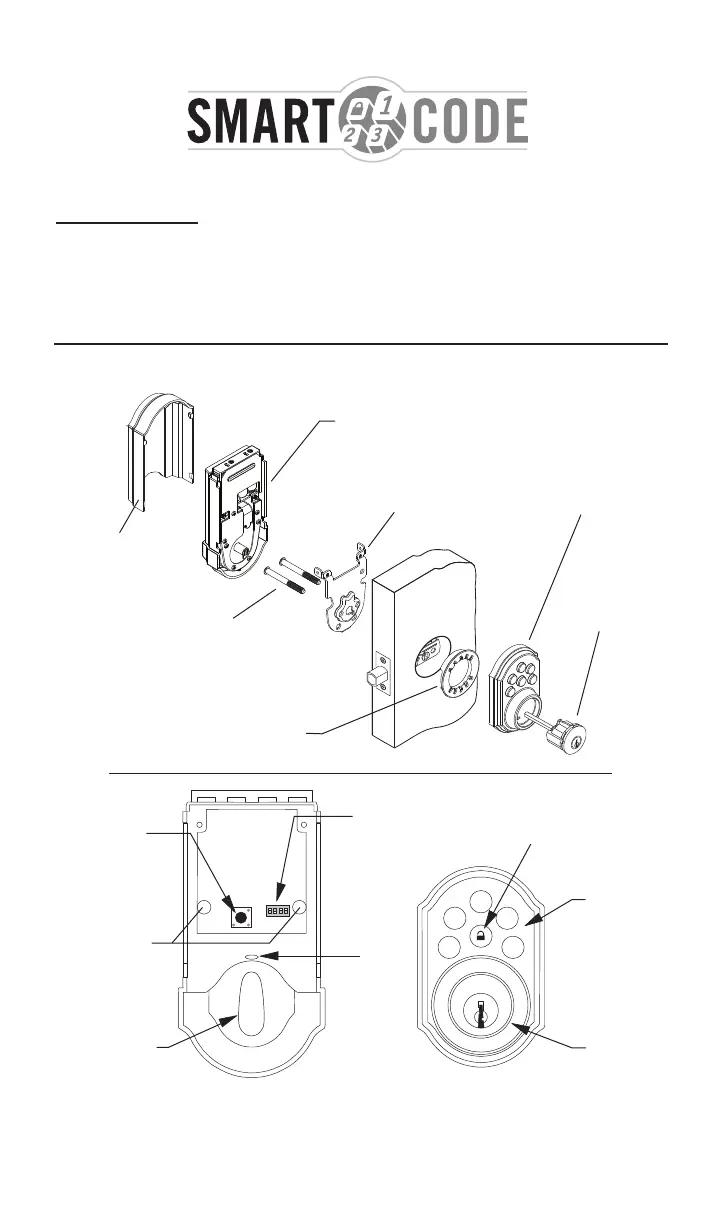 SMART 1 2 3 CODE