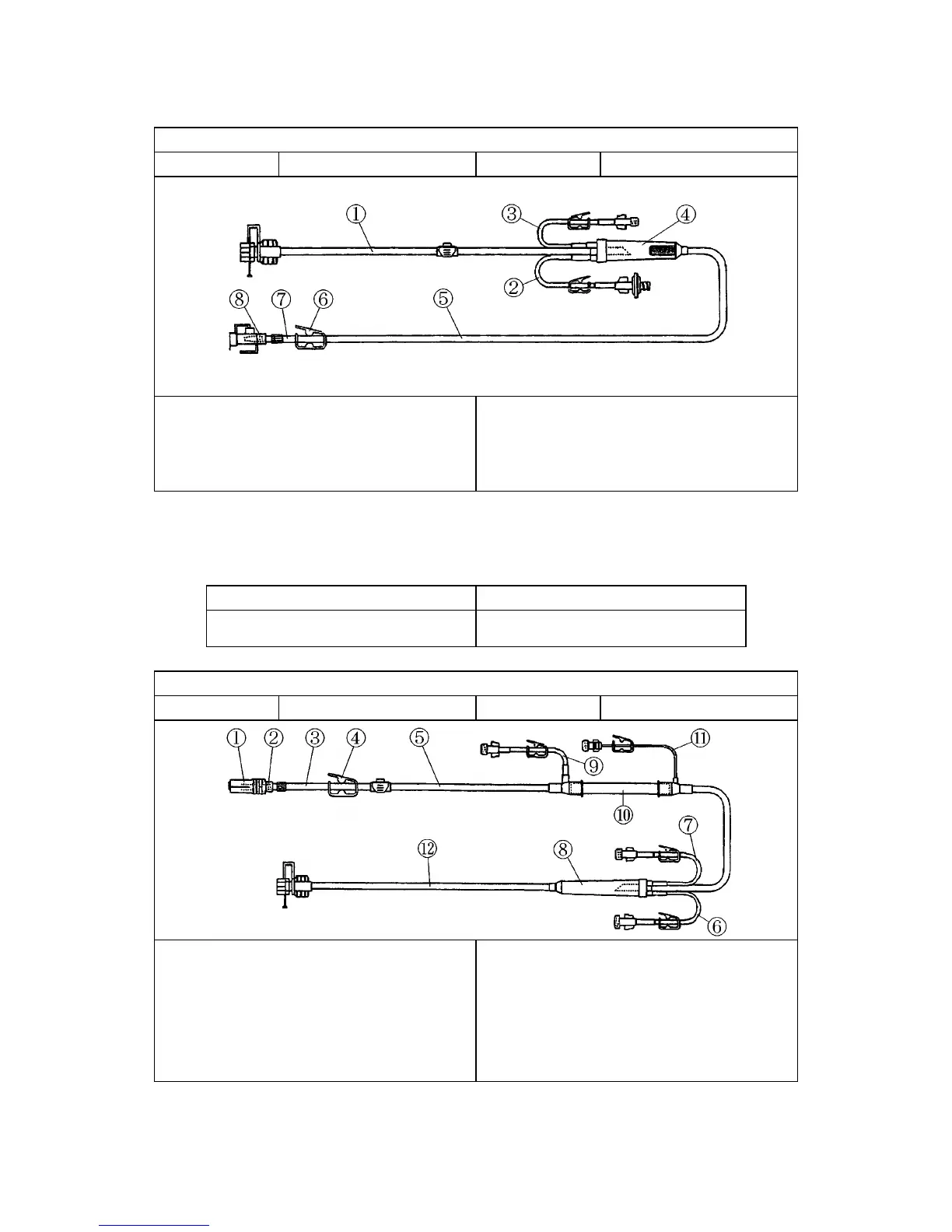 ①
③
④
②
⑧ ⑦ ⑥
⑤

① ② ③ ④ ⑤
⑨
⑪
⑩
⑦
⑫
⑧
⑥