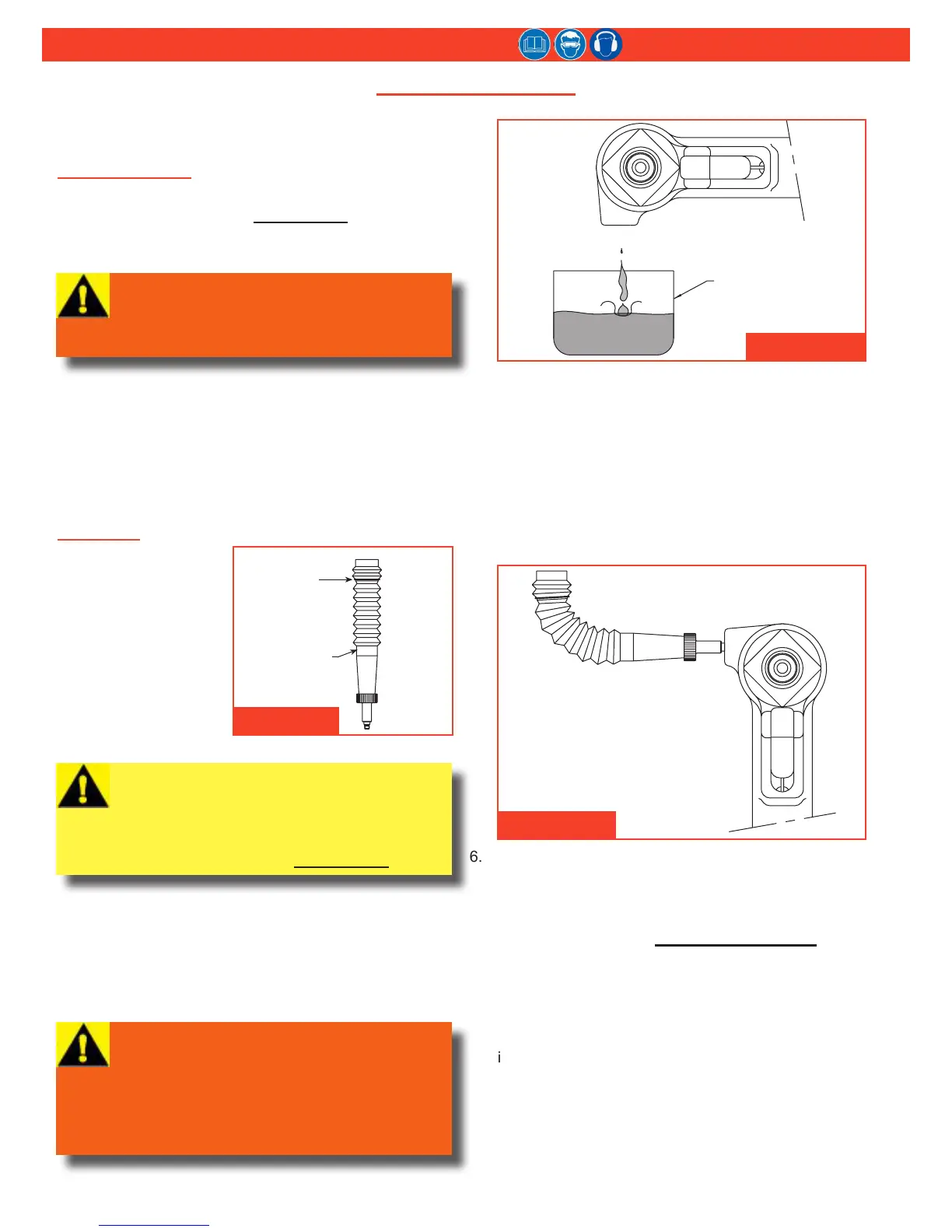 6.

i