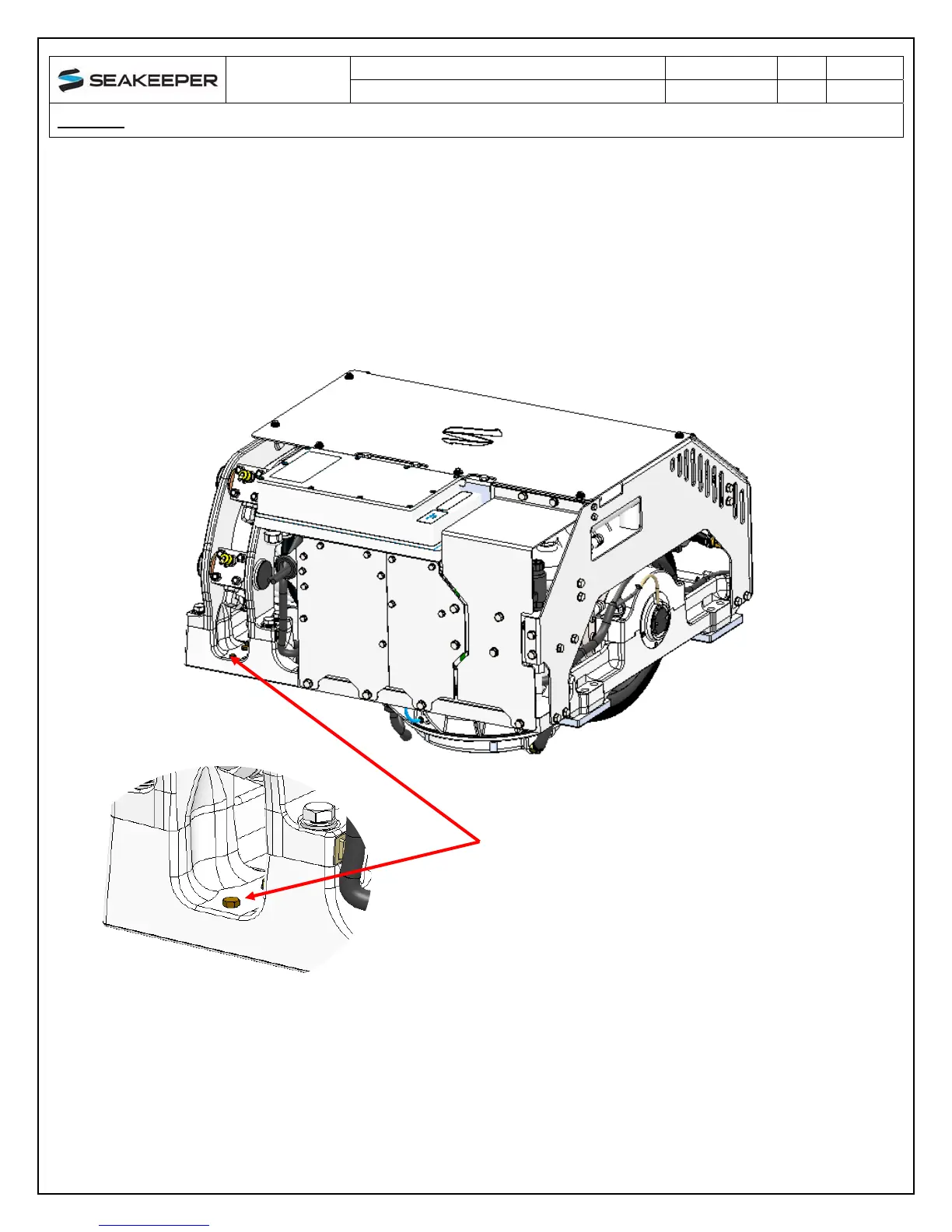 SEAKEEPER