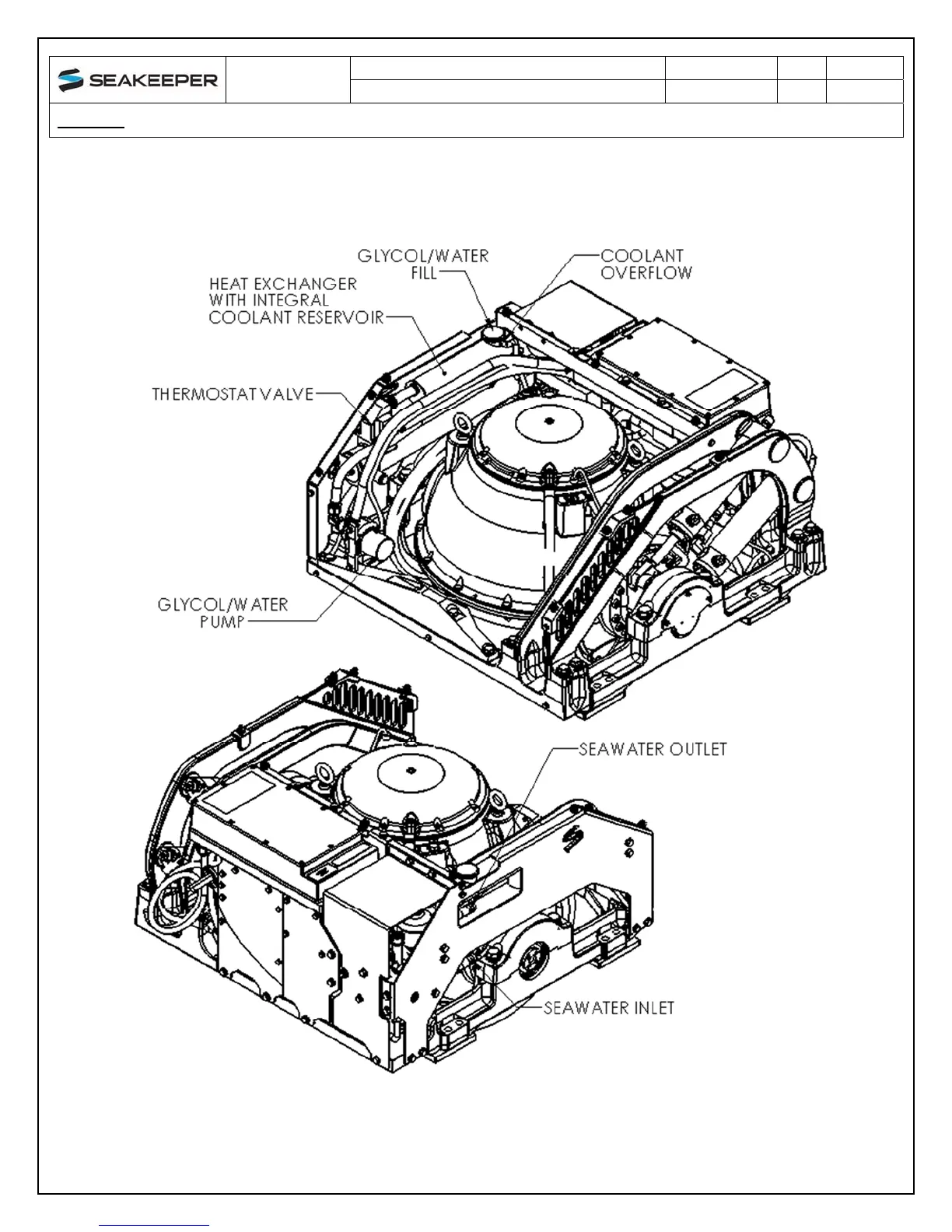 SEAKEEPER

GLYCOL/WATER FILL

COOLANT OVERFLOW

HEAT EXCHANGER WITH INTEGRAL COOLANT RESERVOIR

THERMOSTAT VALVE

GLYCOL/WATER PUMP

SEAWATER OUTLET

SEAWATER INLET