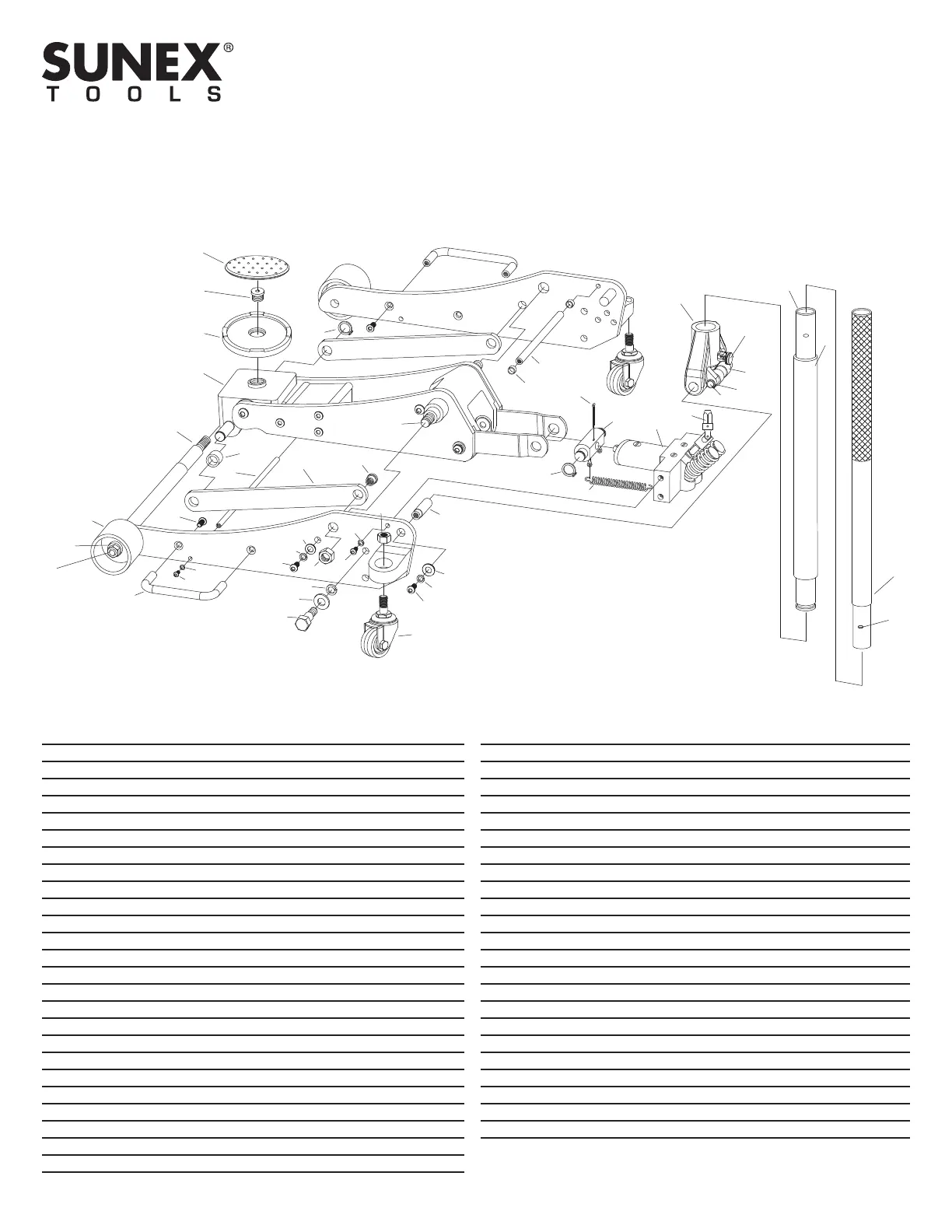 SUNEX®
TOOLS