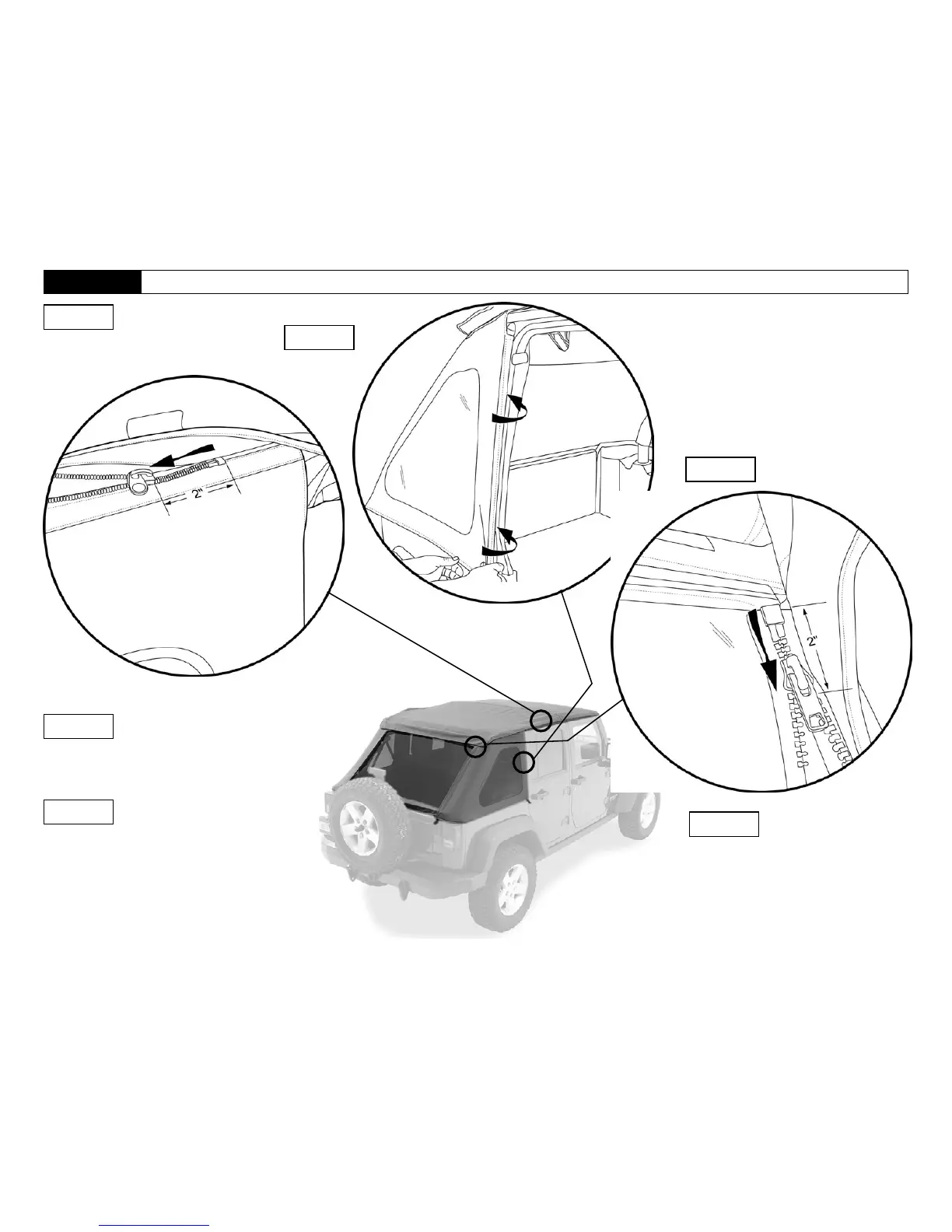 2"

2"