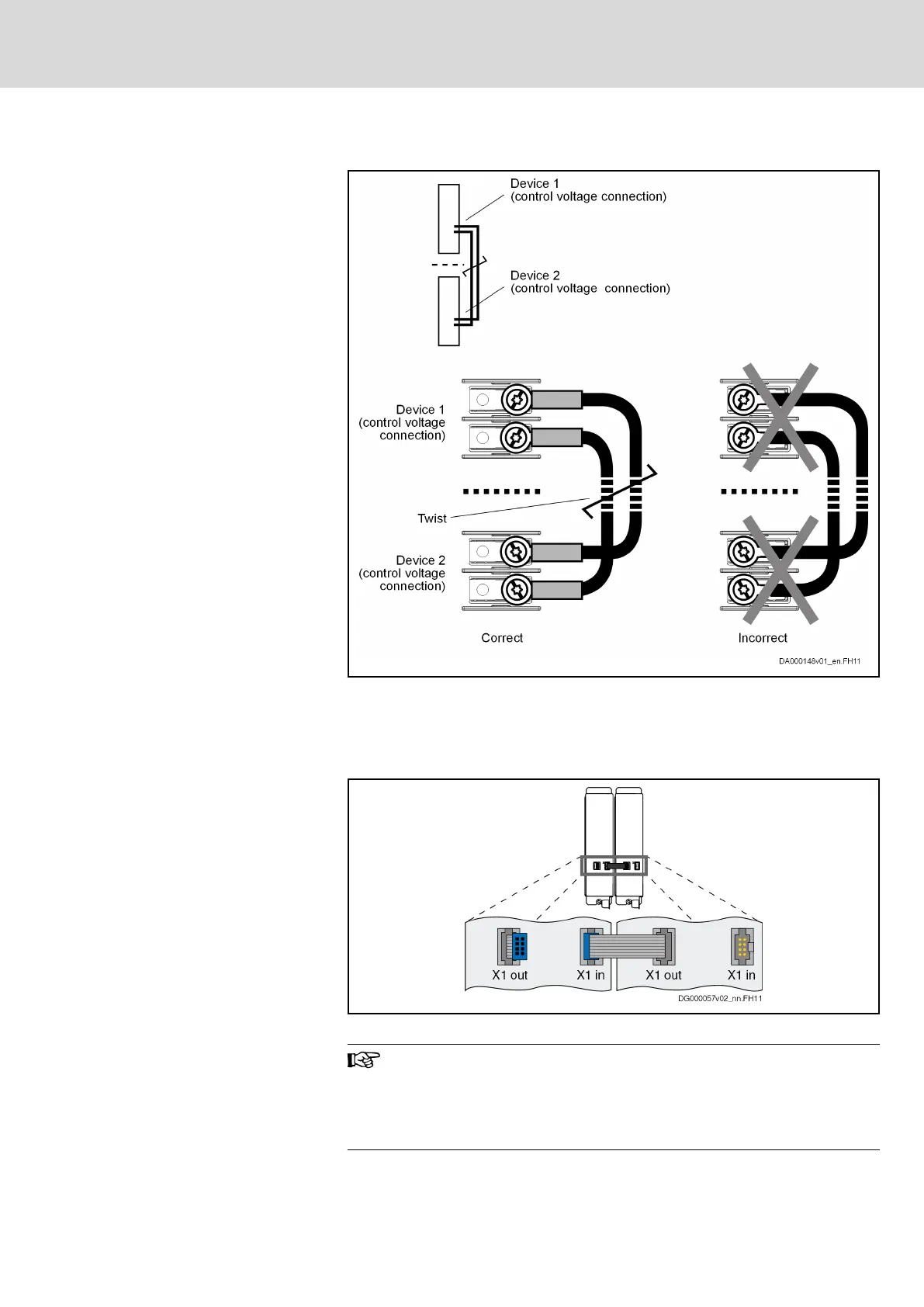 Device 1
(control voltage connection)

Device 2
(control voltage connection)

Device 1
(control voltage
connection)

Twist

Device 2
(control voltage
connection)

Correct

Incorrect

DA000148v01_en.FH11

X1 out

X1 in

X1 out

X1 in

DG000057v02_nn.FH11