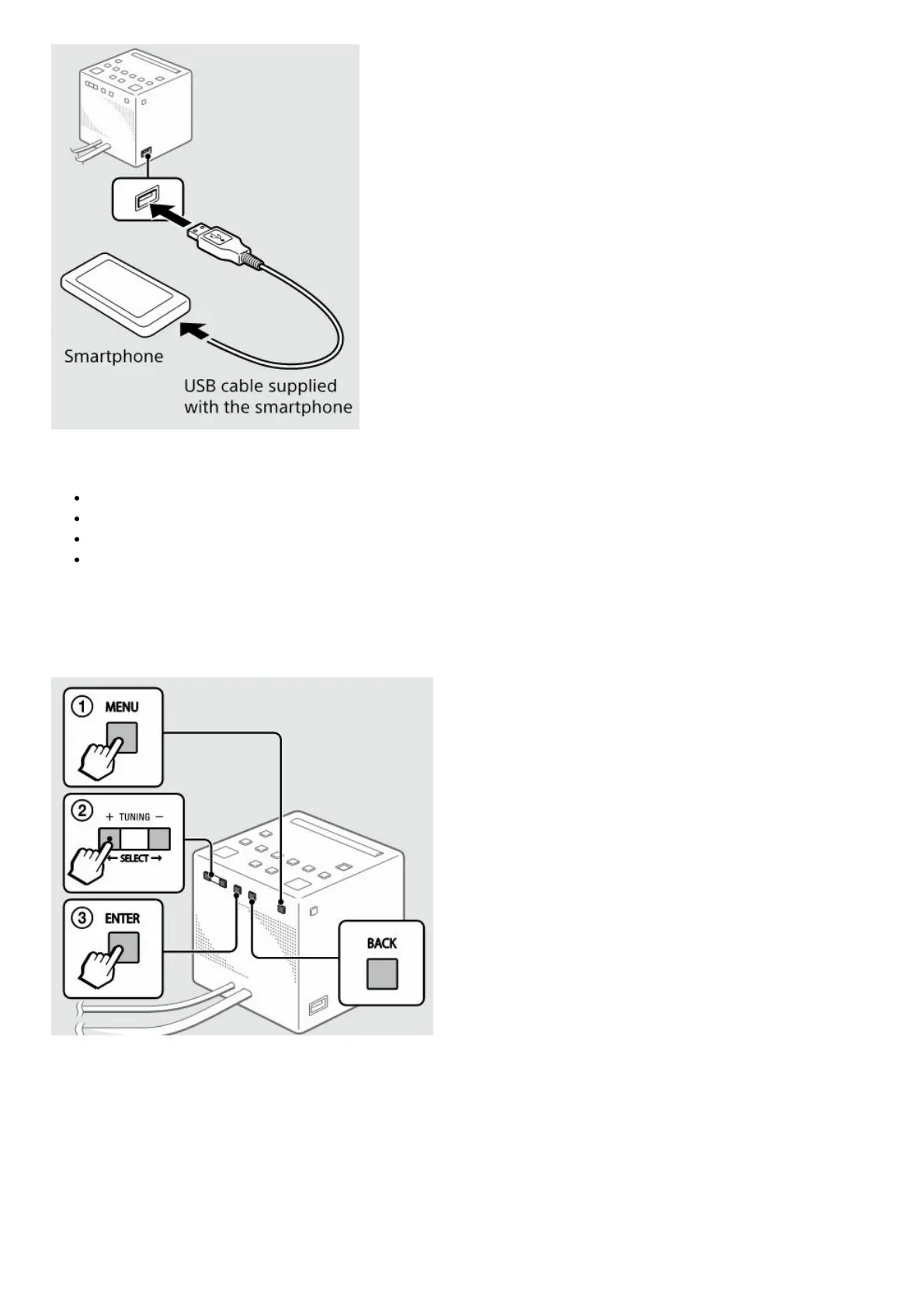 Smartphone

USB cable supplied with the smartphone

①
MENU

②
+ TUNING −
← SELECT →

③
ENTER

BACK