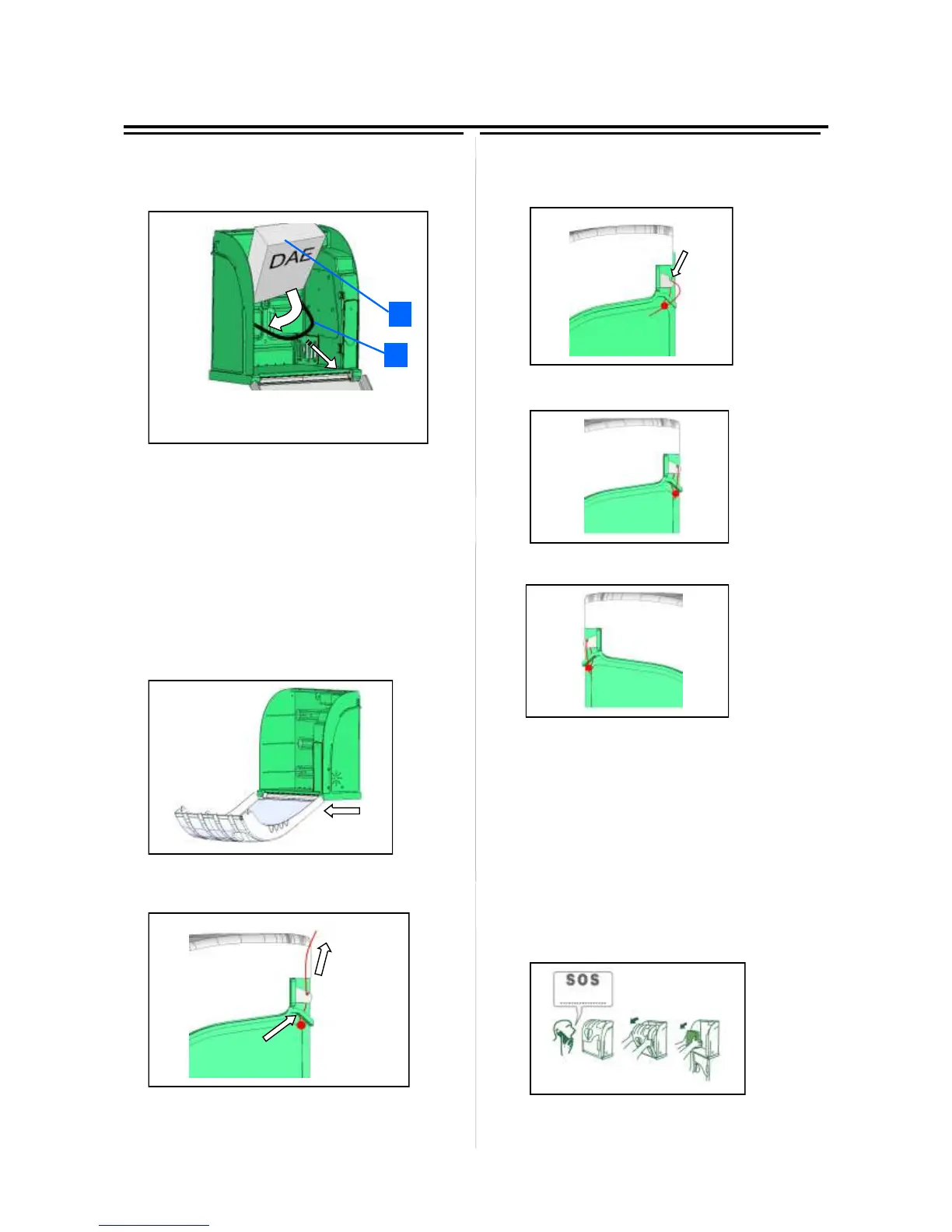 DAE

SOS