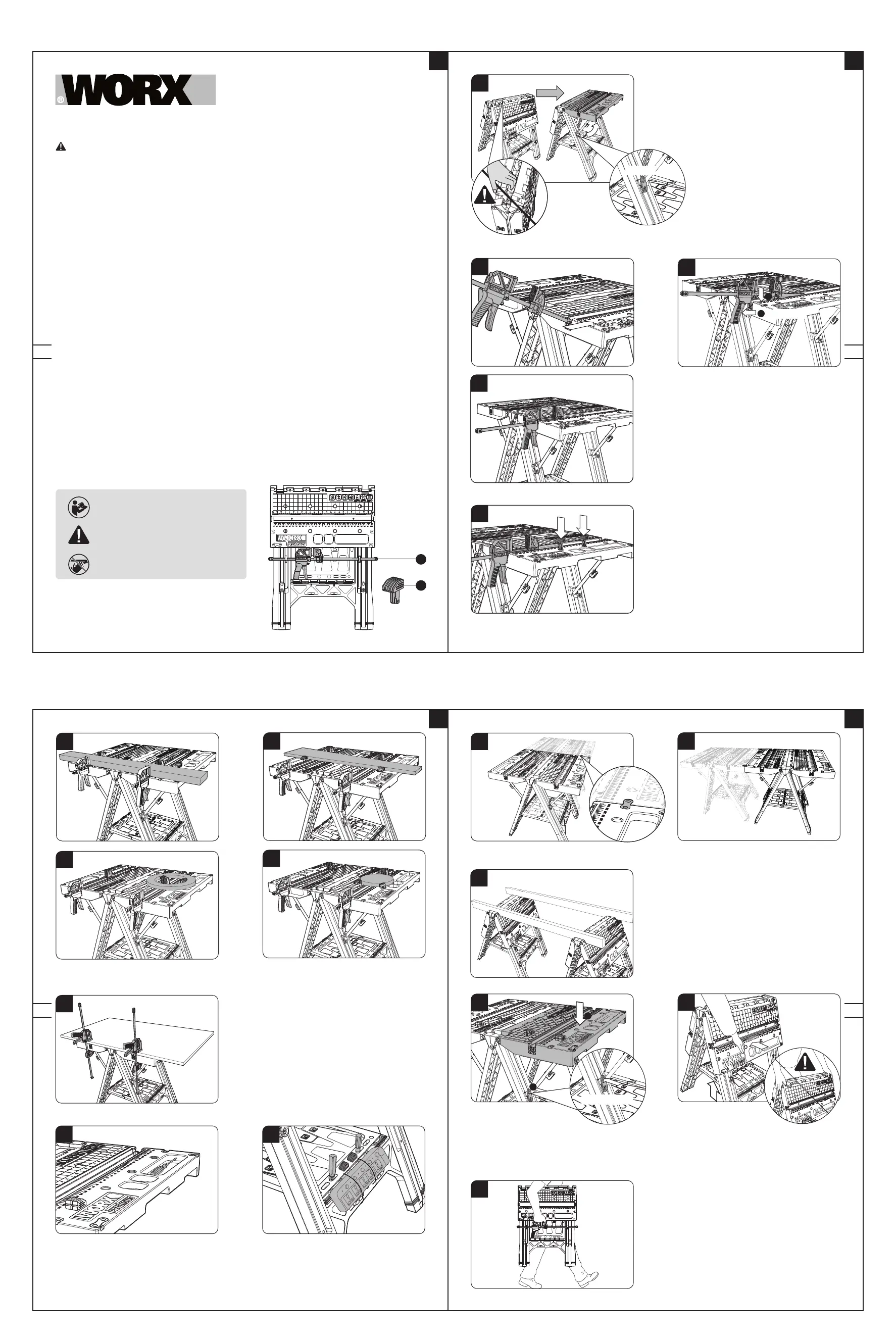 WORX

WORX