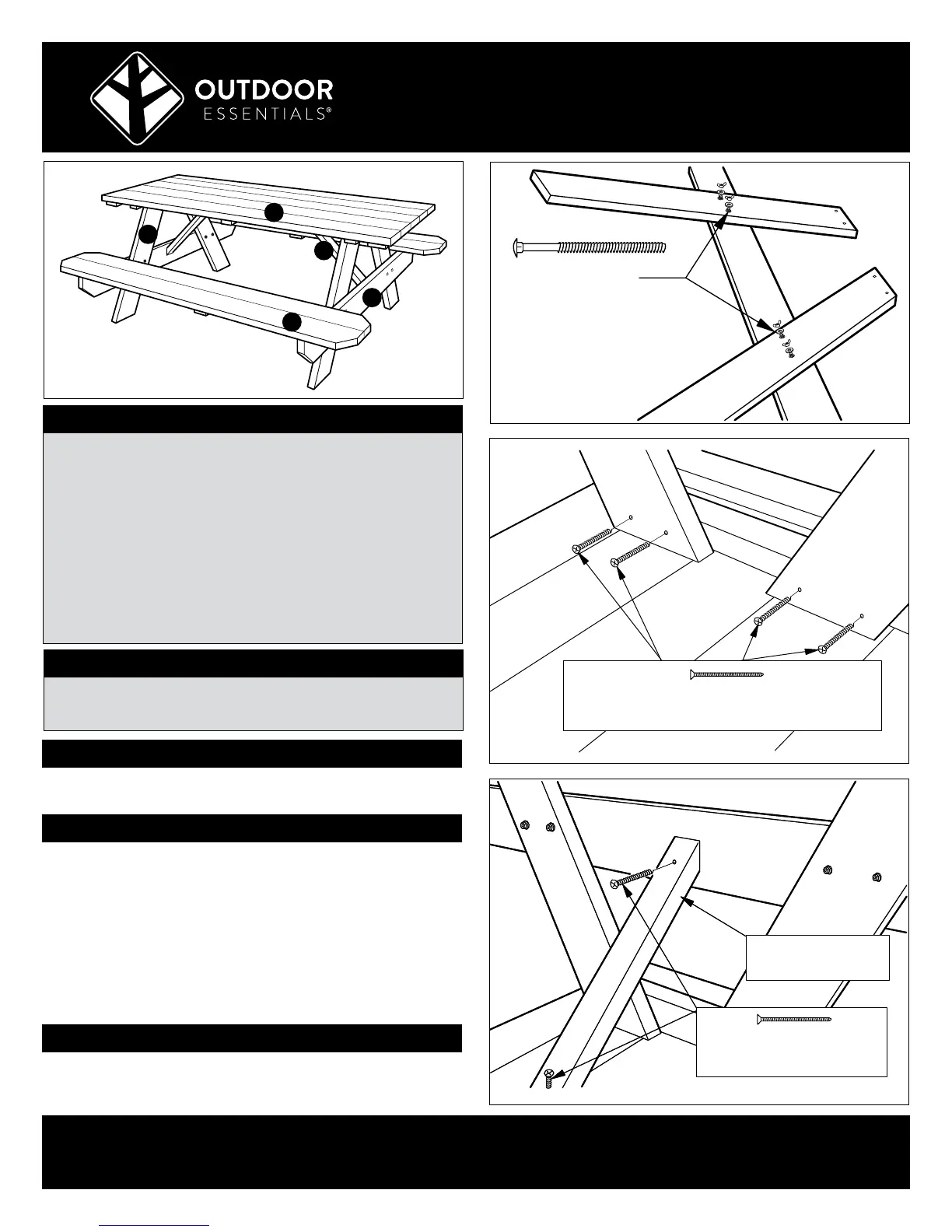 OUTDOOR
ESSENTIALS®