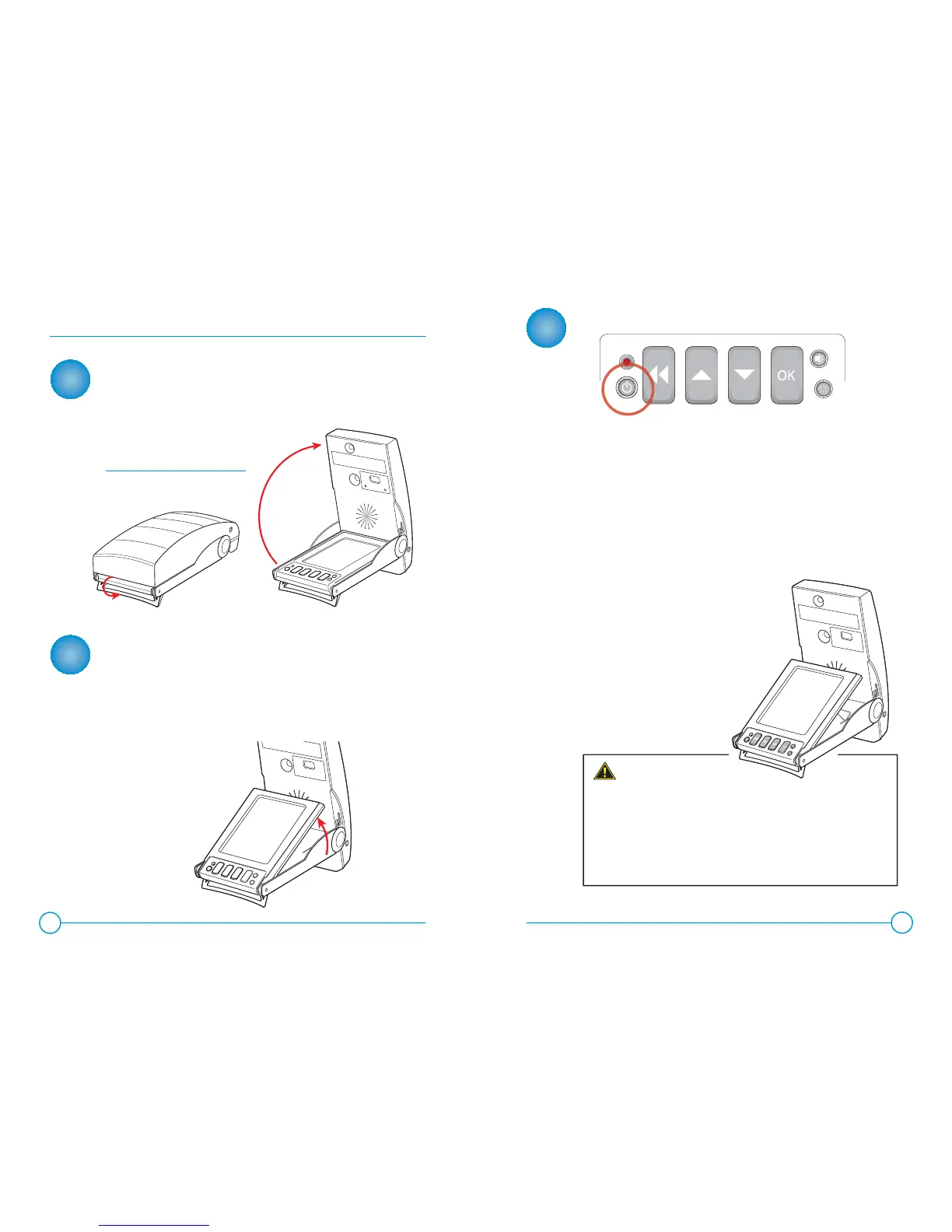 OK