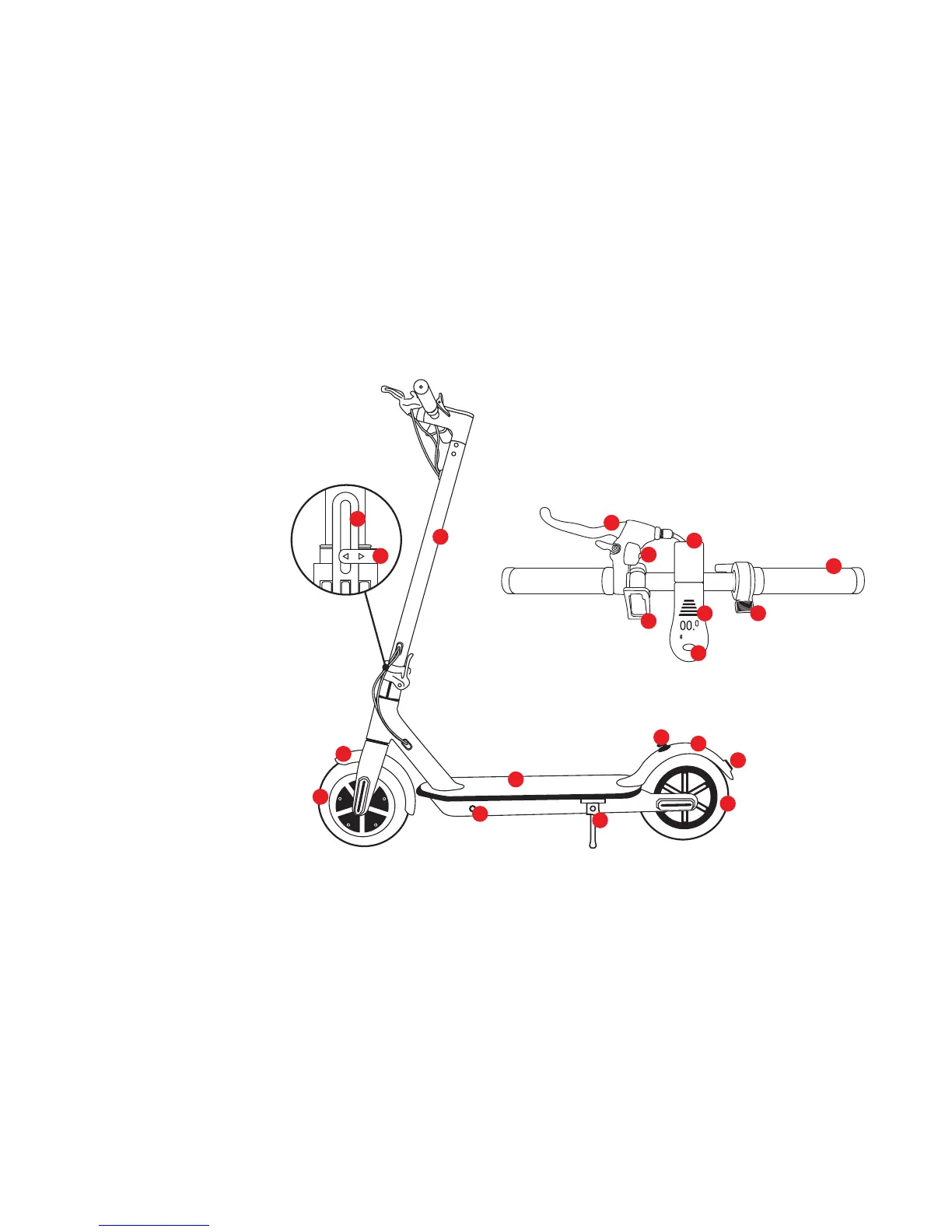 00.0