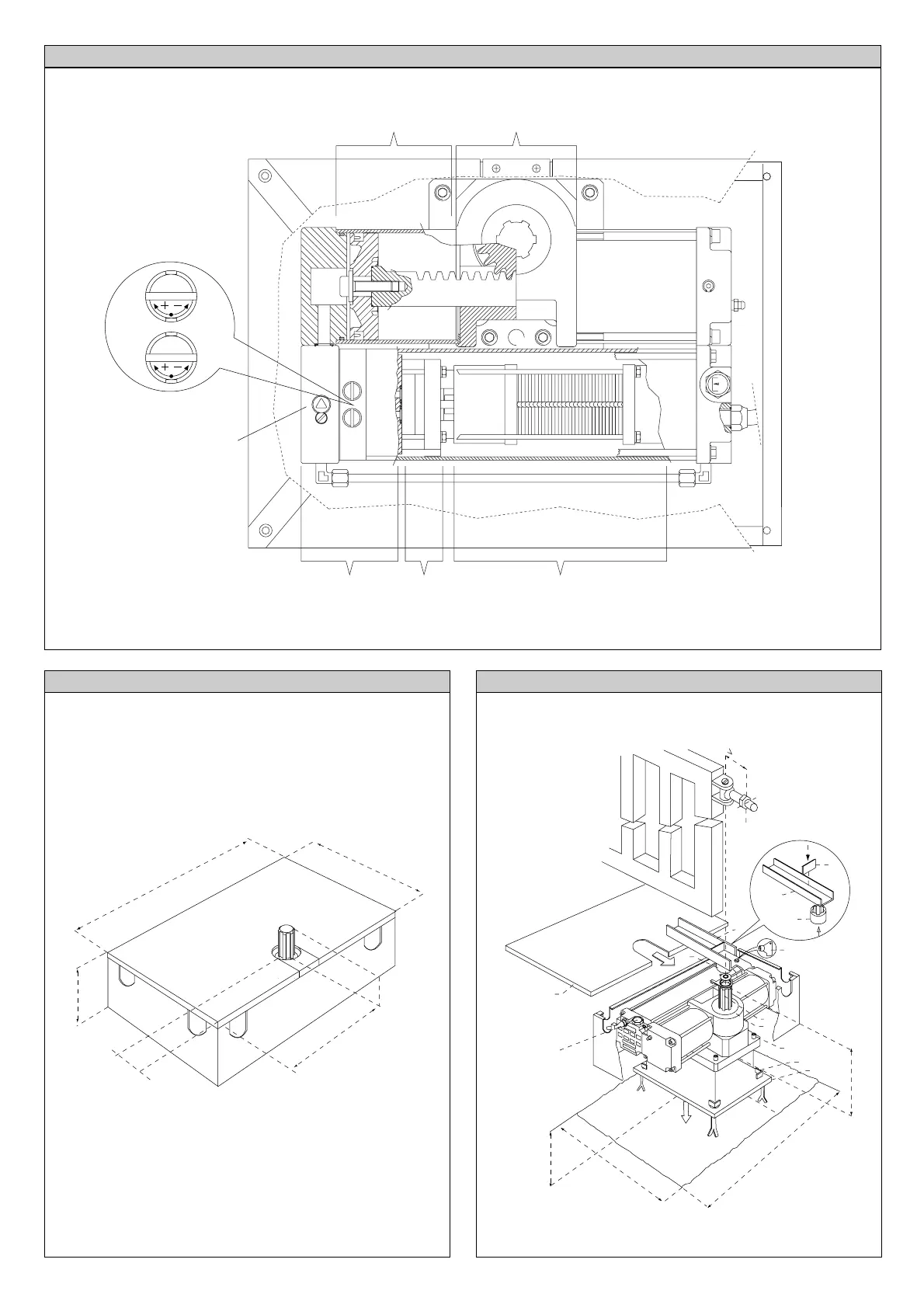 + −

+ −