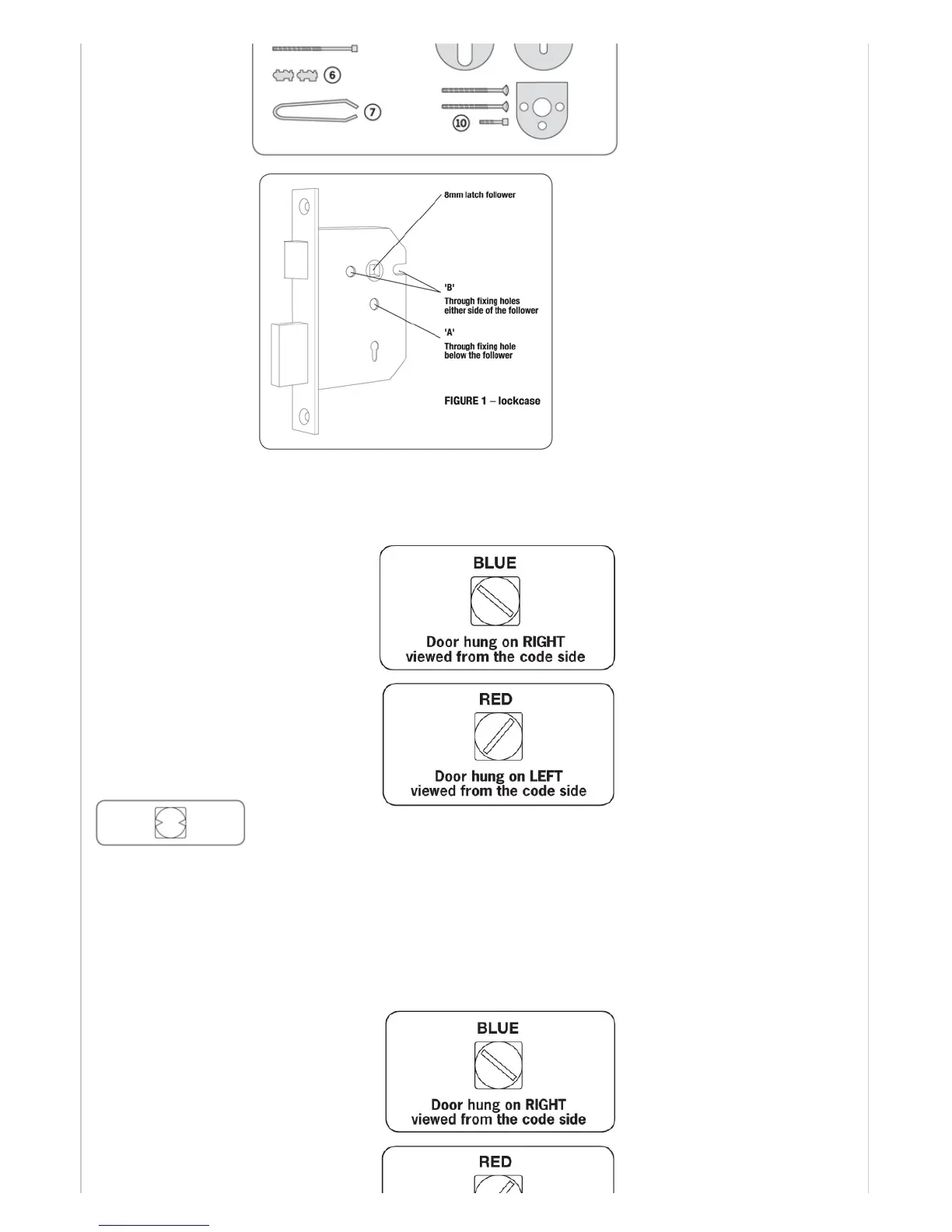 6

7

10

8mm latch follower

'B'
Through fixing holes either side of the follower

'A'
Through fixing hole below the follower

FIGURE 1 – lockcase

BLUE

Door hung on RIGHT viewed from the code side

RED

Door hung on LEFT viewed from the code side

BLUE

Door hung on RIGHT viewed from the code side

RED