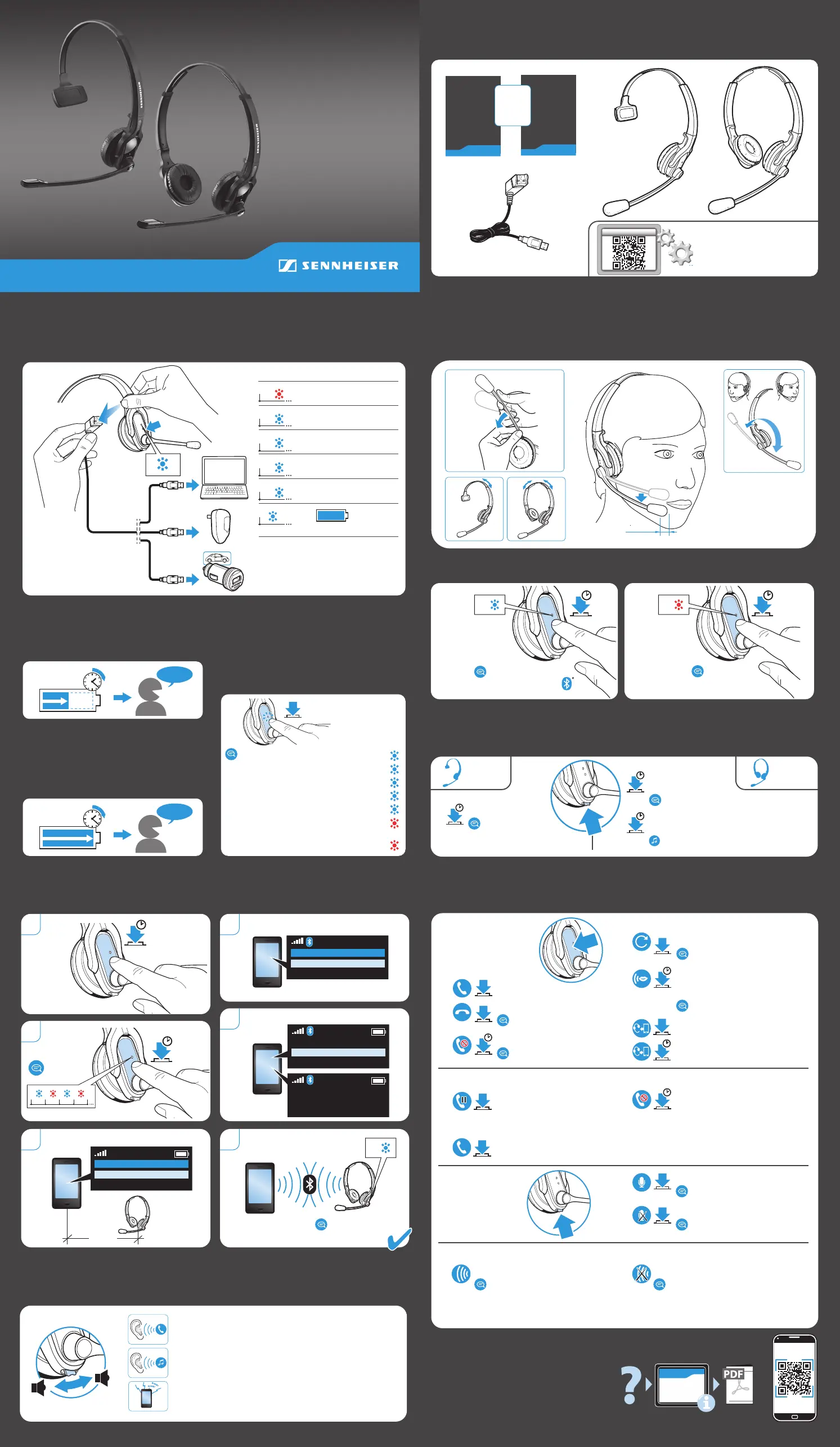 SENNHEISER

PDF