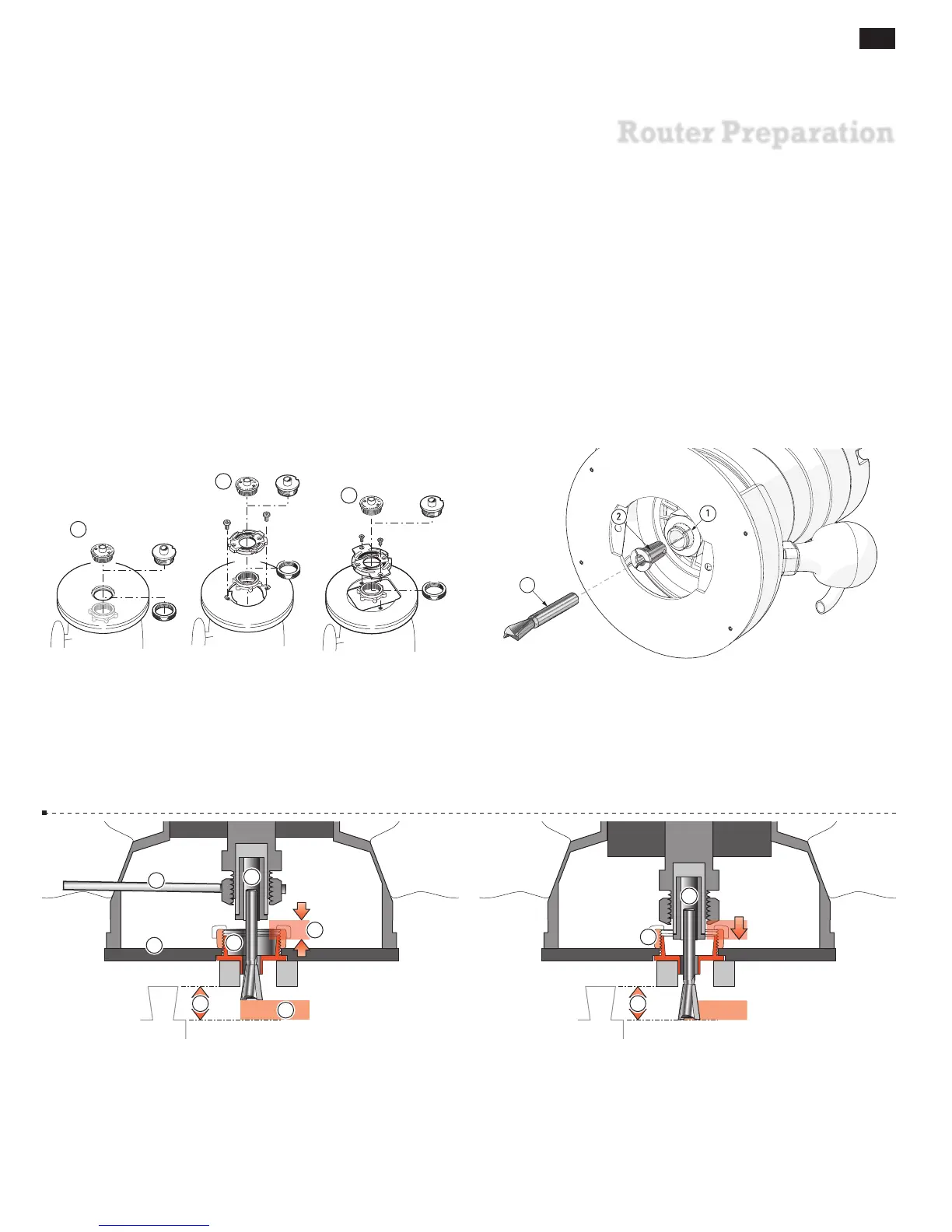 Router Preparation

2

1