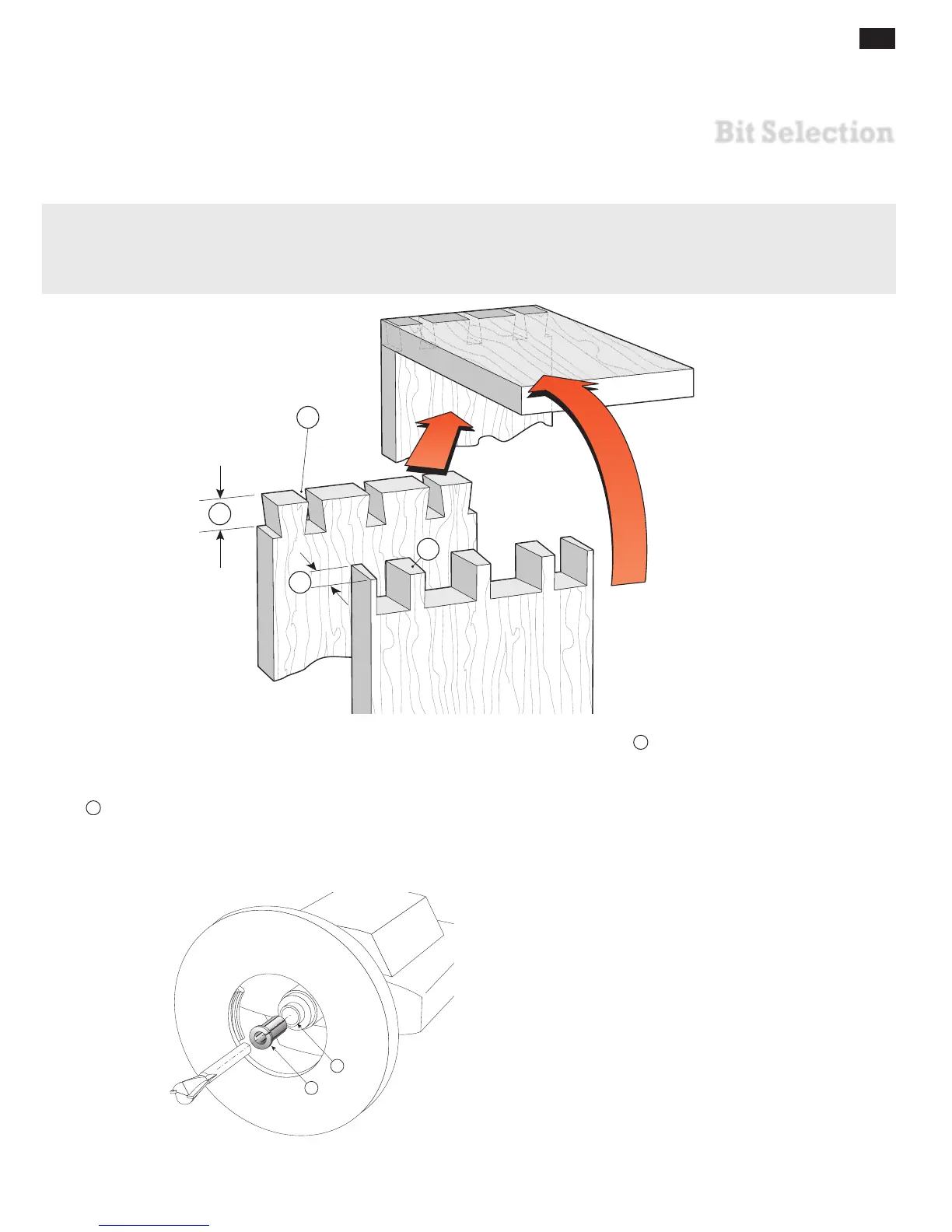 Bit Selection