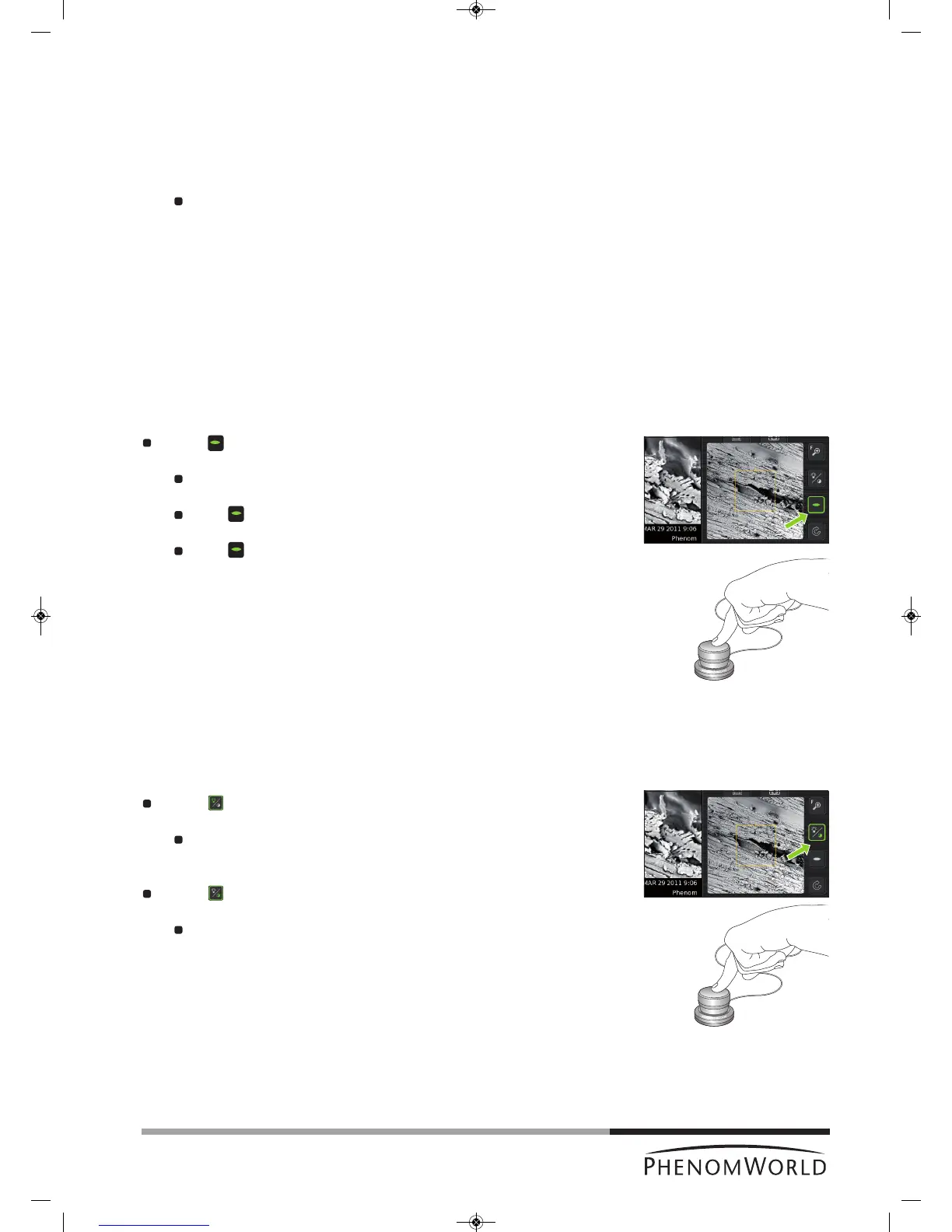 MAR 29 2011 9:06
Phenom

MAR 29 2011 9:06
Phenom

PHENOMWORLD