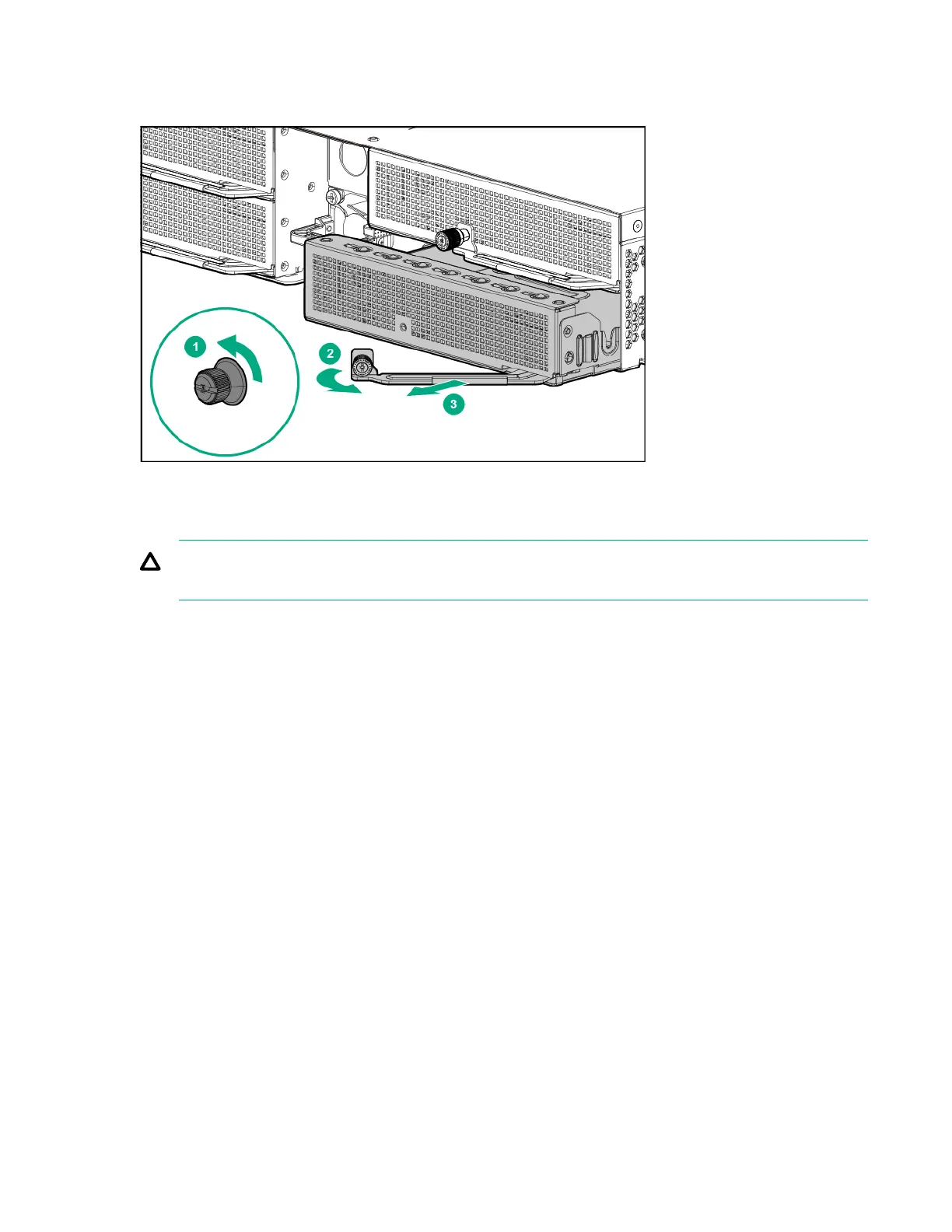 1

2

3