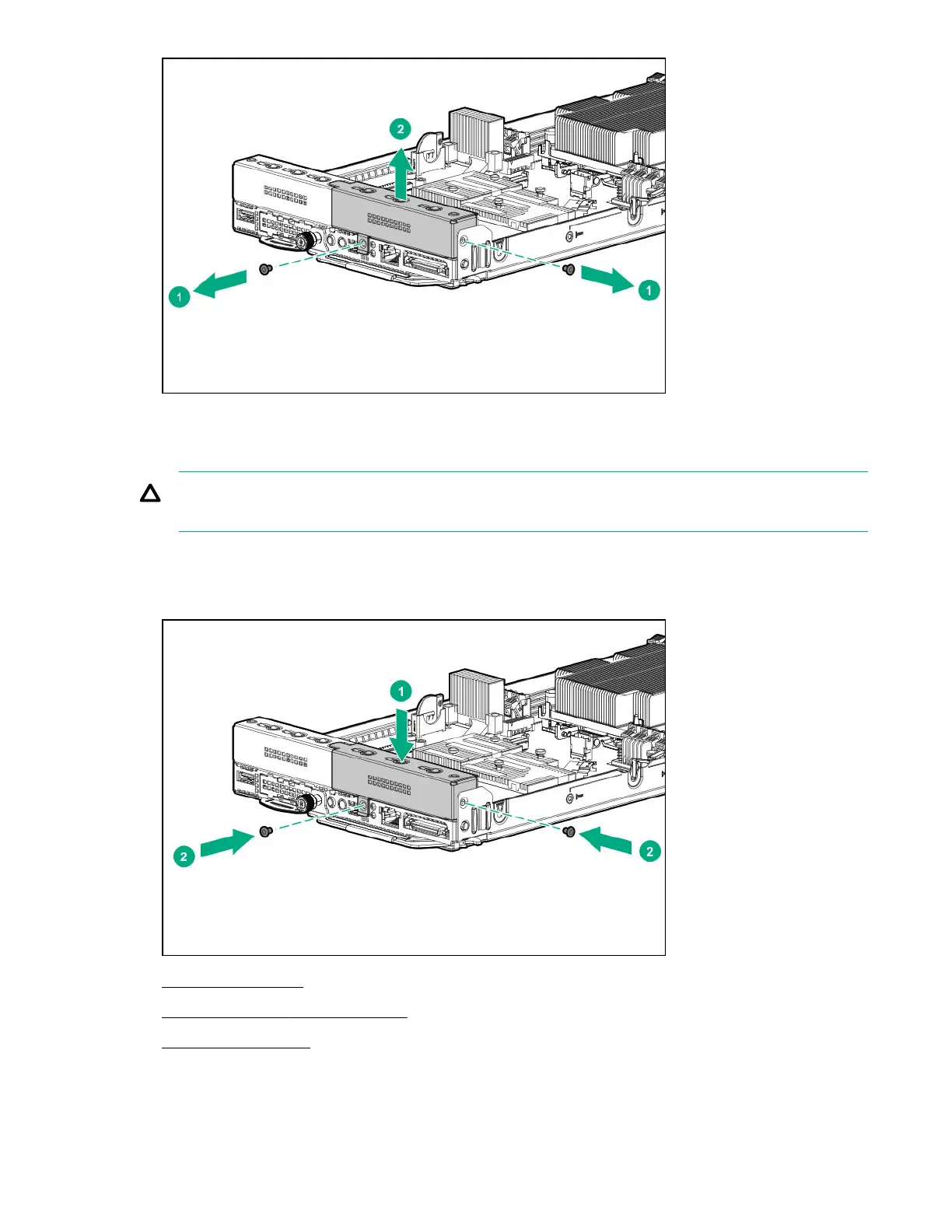 2

1

1

1

2

2