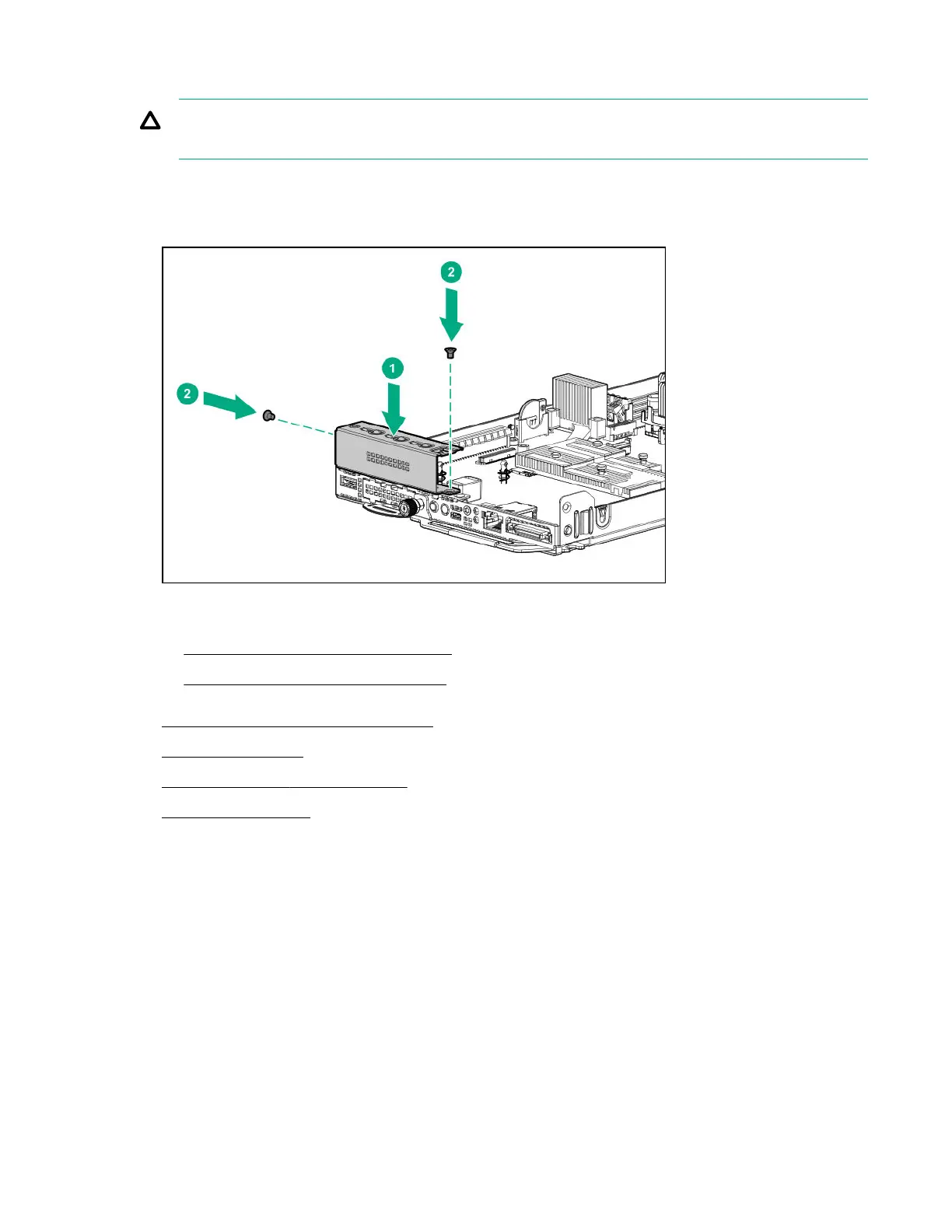 2

1

2