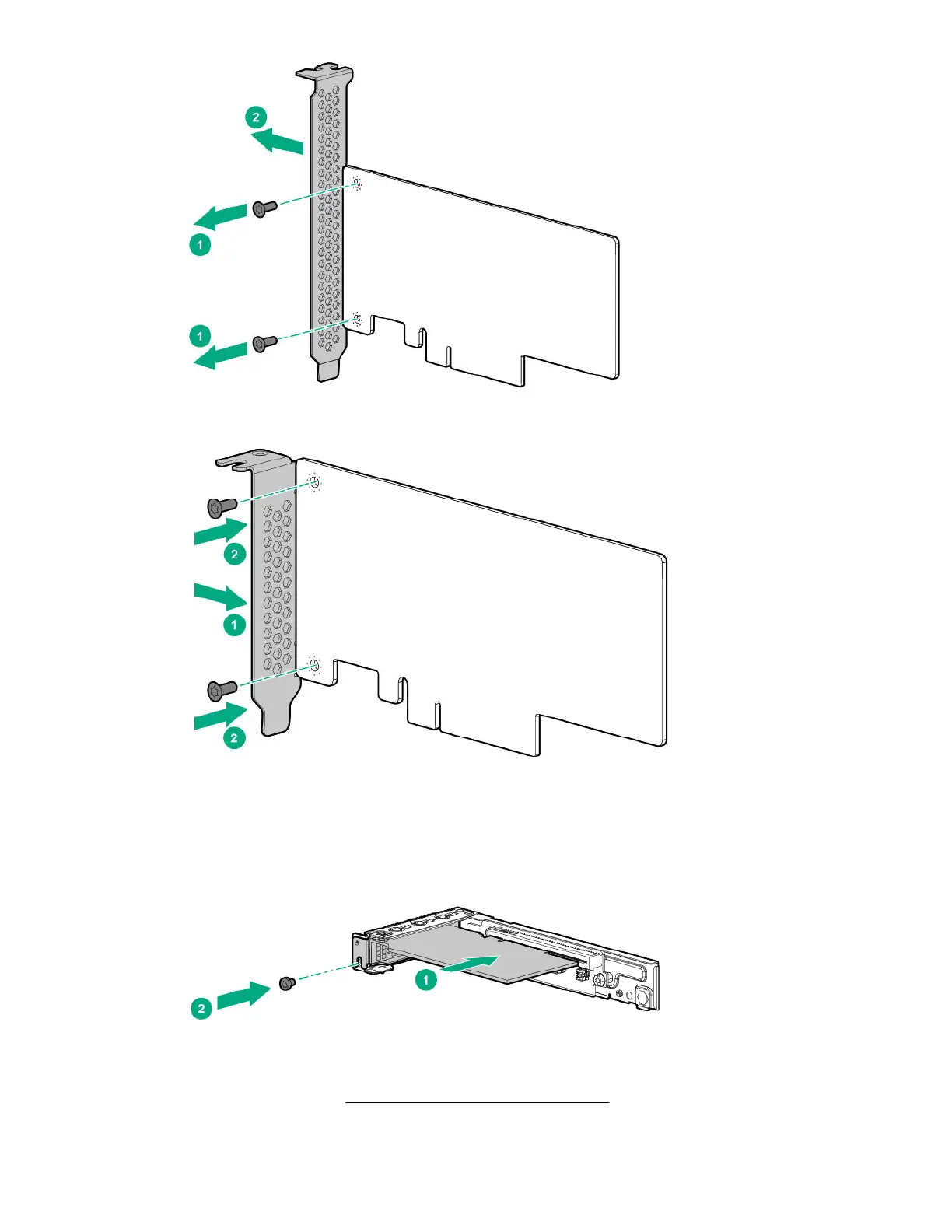 2
1
1

2
1
2

1
2