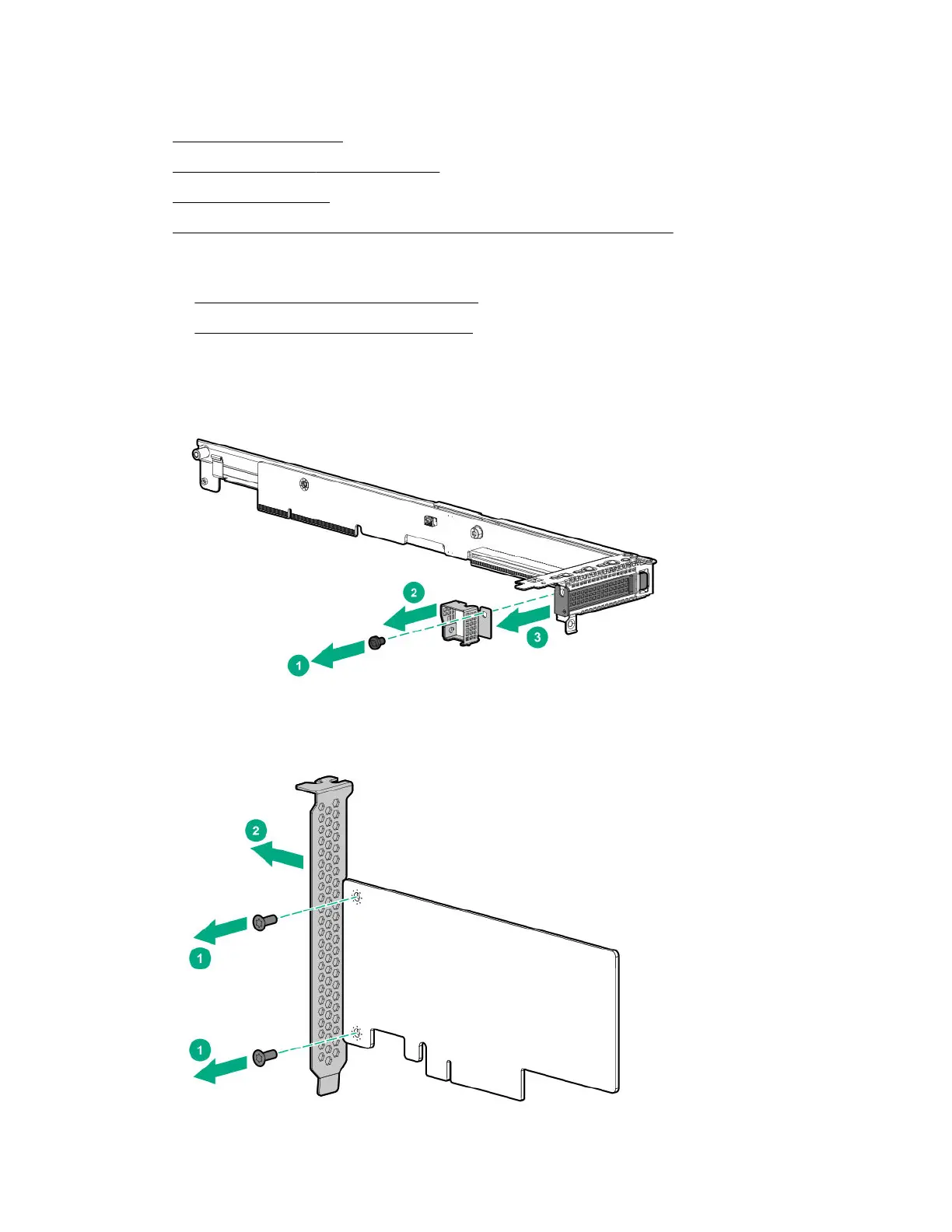 2

1

3

2

1

1