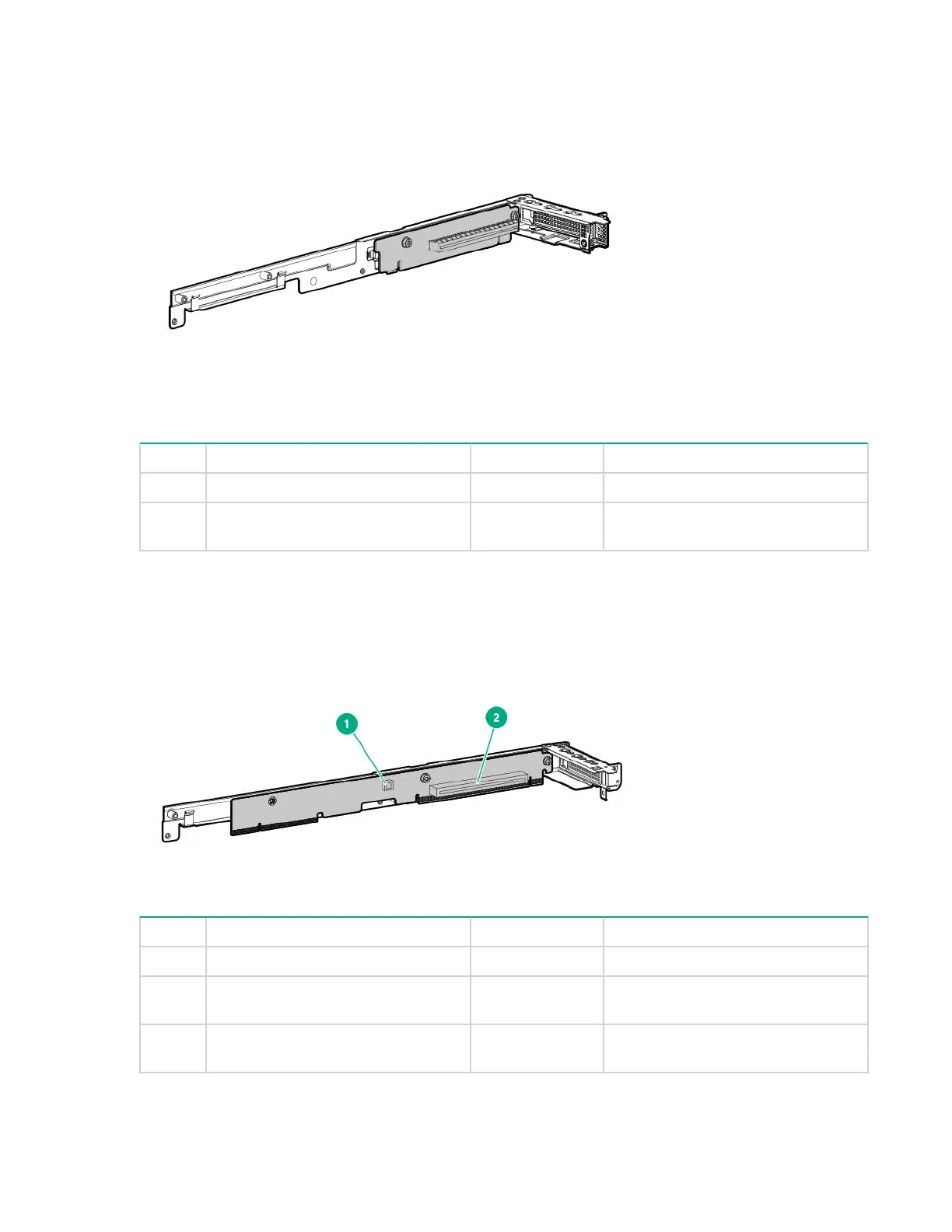 1

2