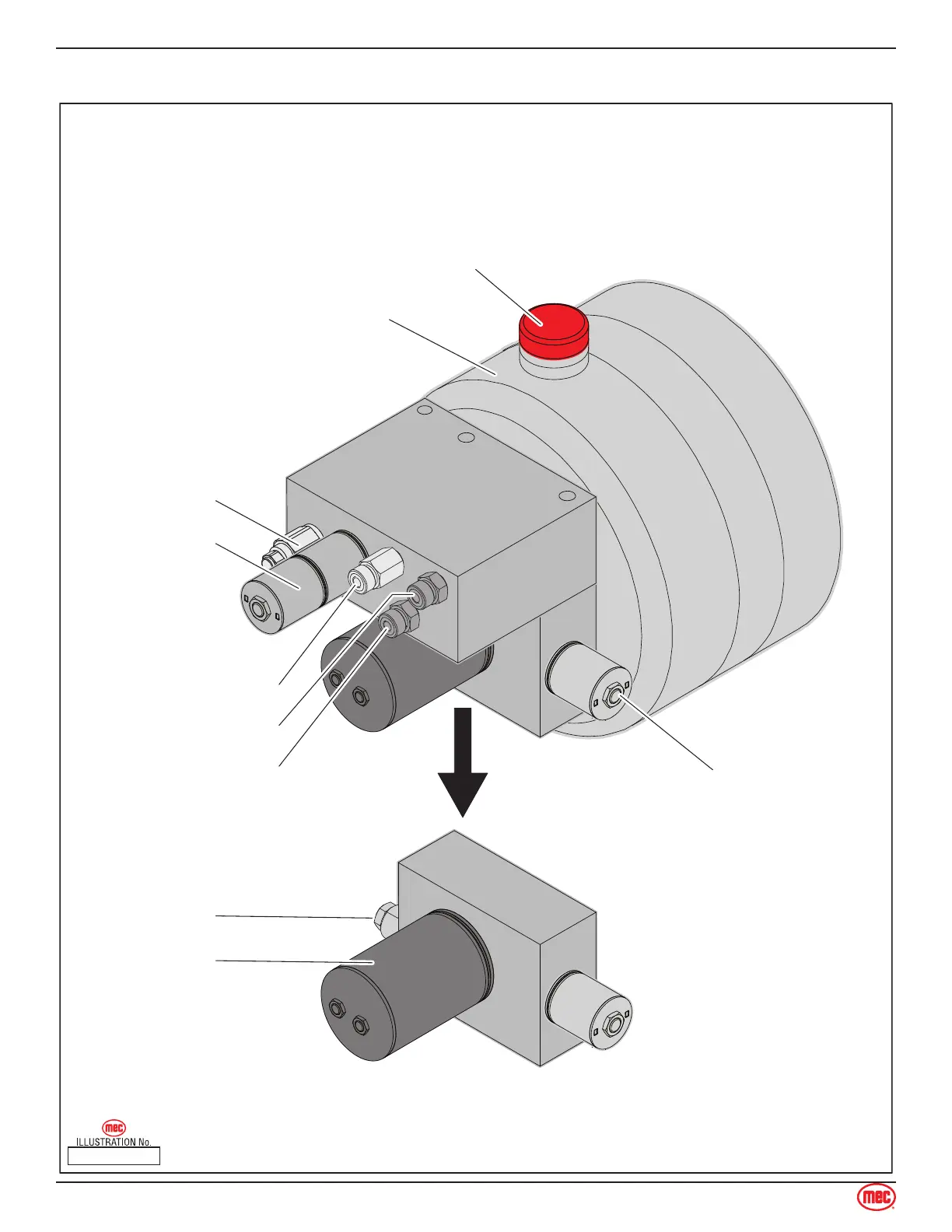 mec
ILLUSTRATION No.

mec